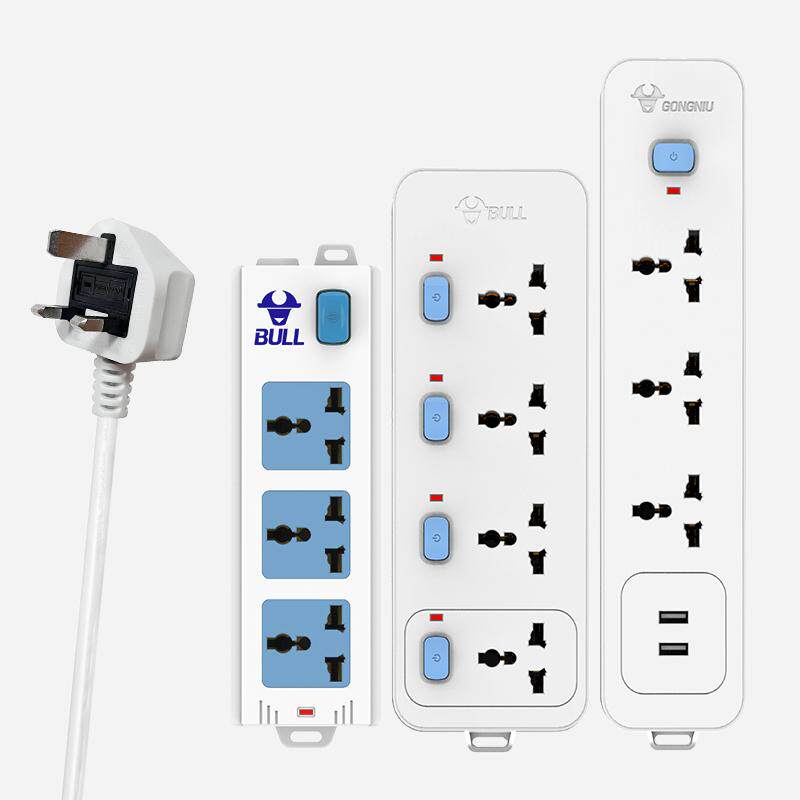 BULL

BULL

GONGNIU