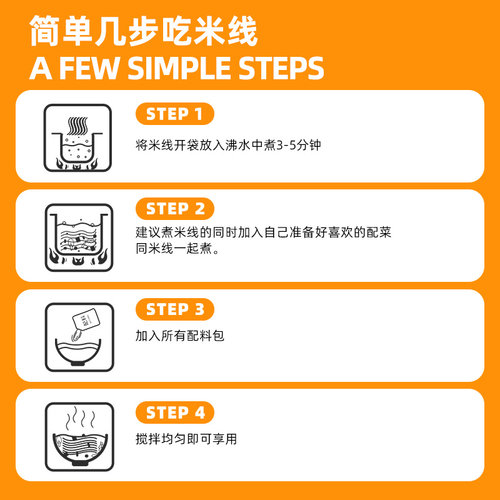 简单几步吃米线
A FEW SIMPLE STEPS

STEP 1
将米线开袋放入沸水中煮3-5分钟

STEP 2
建议煮米线的同时加入自己准备好喜欢的配菜同米线一起煮。

STEP 3
加入所有配料包

STEP 4
搅拌均匀即可享用