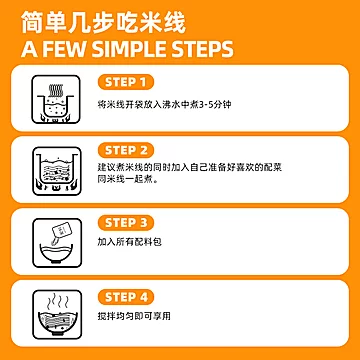 简单几步吃米线
A FEW SIMPLE STEPS

STEP 1
将米线开袋放入沸水中煮3-5分钟

STEP 2
建议煮米线的同时加入自己准备好喜欢的配菜同米线一起煮。

STEP 3
加入所有配料包

STEP 4
搅拌均匀即可享用