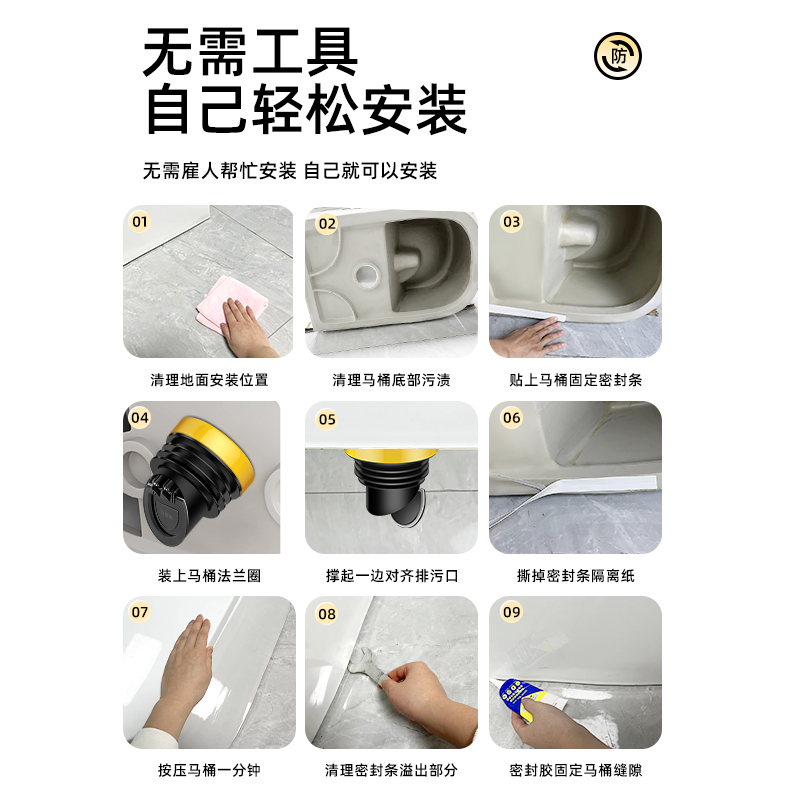 无需工具
自己轻松安装

防

无需雇人帮忙安装 自己就可以安装

01
清理地面安装位置

02
清理马桶底部污渍

03
贴上马桶固定密封条

04
装上马桶法兰圈

05
撑起一边对齐排污口

06
撕掉密封条隔离纸

07
按压马桶一分钟

08
清理密封条溢出部分

09
密封胶固定马桶缝隙