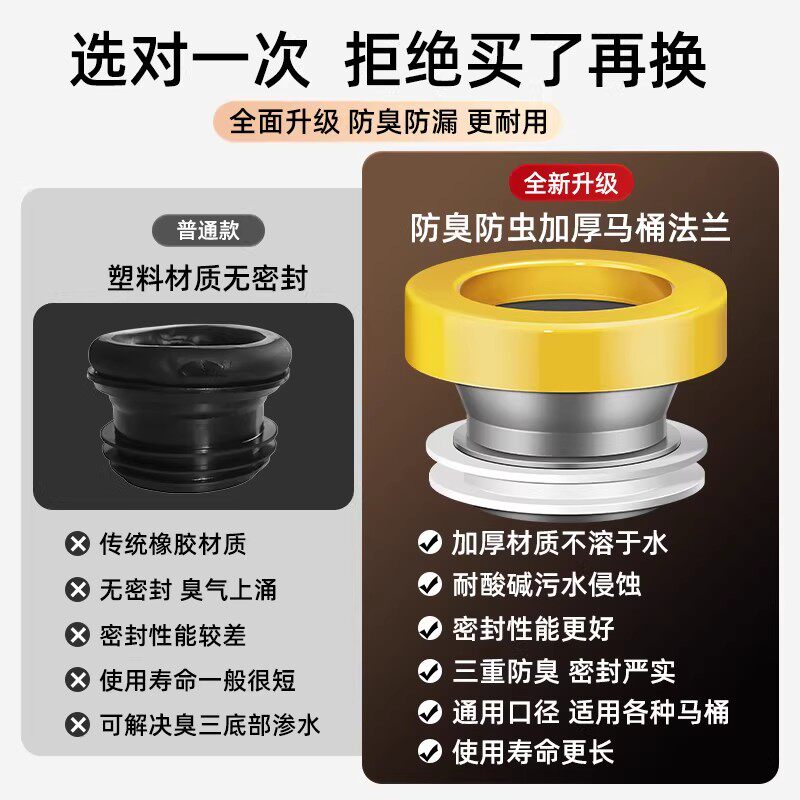 选对一次 拒绝买了再换

全面升级 防臭防漏 更耐用

普通款

塑料材质无密封

传统橡胶材质

无密封 臭气上涌

密封性能较差

使用寿命一般很短

可解决臭三底部渗水

全新升级

防臭防虫加厚马桶法兰

加厚材质不溶于水

耐酸碱污水侵蚀

密封性能更好

三重防臭 密封严实

通用口径 适用各种马桶

使用寿命更长