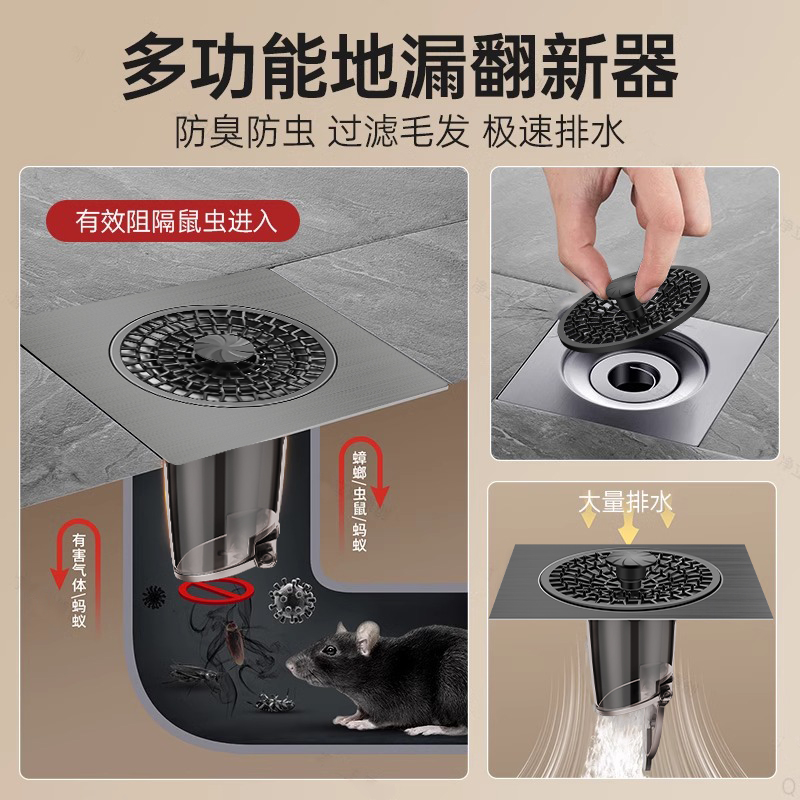 多功能地漏翻新器

防臭防虫 过滤毛发 极速排水

有效阻隔鼠虫进入

蟑螂/虫鼠/蚂蚁

有害气体/蚂蚁

大量排水