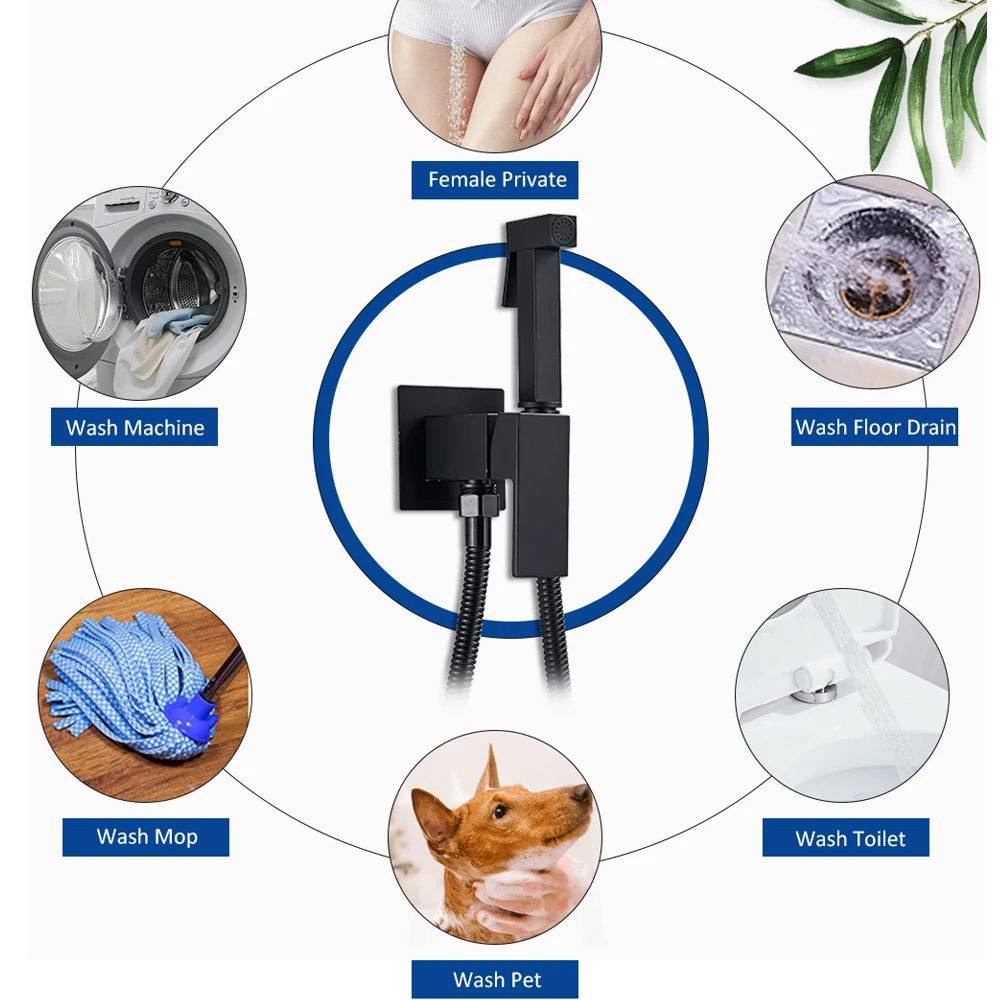 Female Private

Wash Machine

Wash Floor Drain

Wash Mop

Wash Toilet

Wash Pet