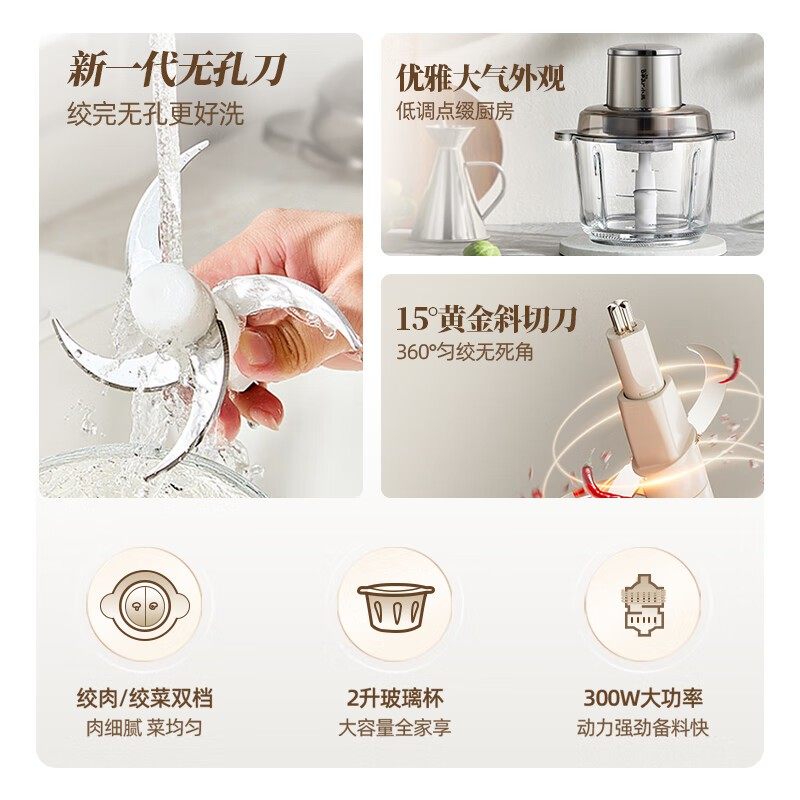 新一代无孔刀
绞完无孔更好洗

优雅大气外观
低调点缀厨房

15°黄金斜切刀
360°匀绞无死角

绞肉/绞菜双档
肉细腻 菜均匀

2升玻璃杯
大容量全家享

300W大功率
动力强劲备料快