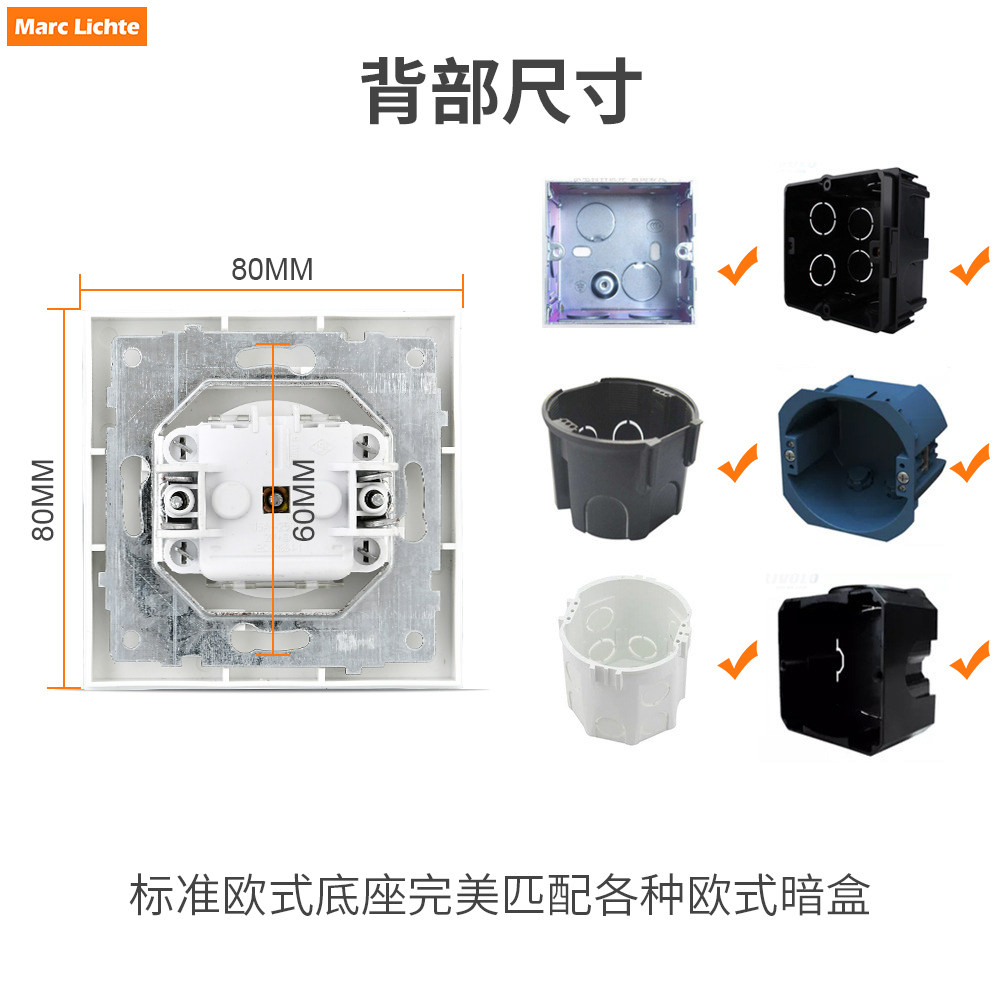 Marc Lichte

背部尺寸

80MM

80MM

60MM

标准欧式底座完美匹配各种欧式暗盒