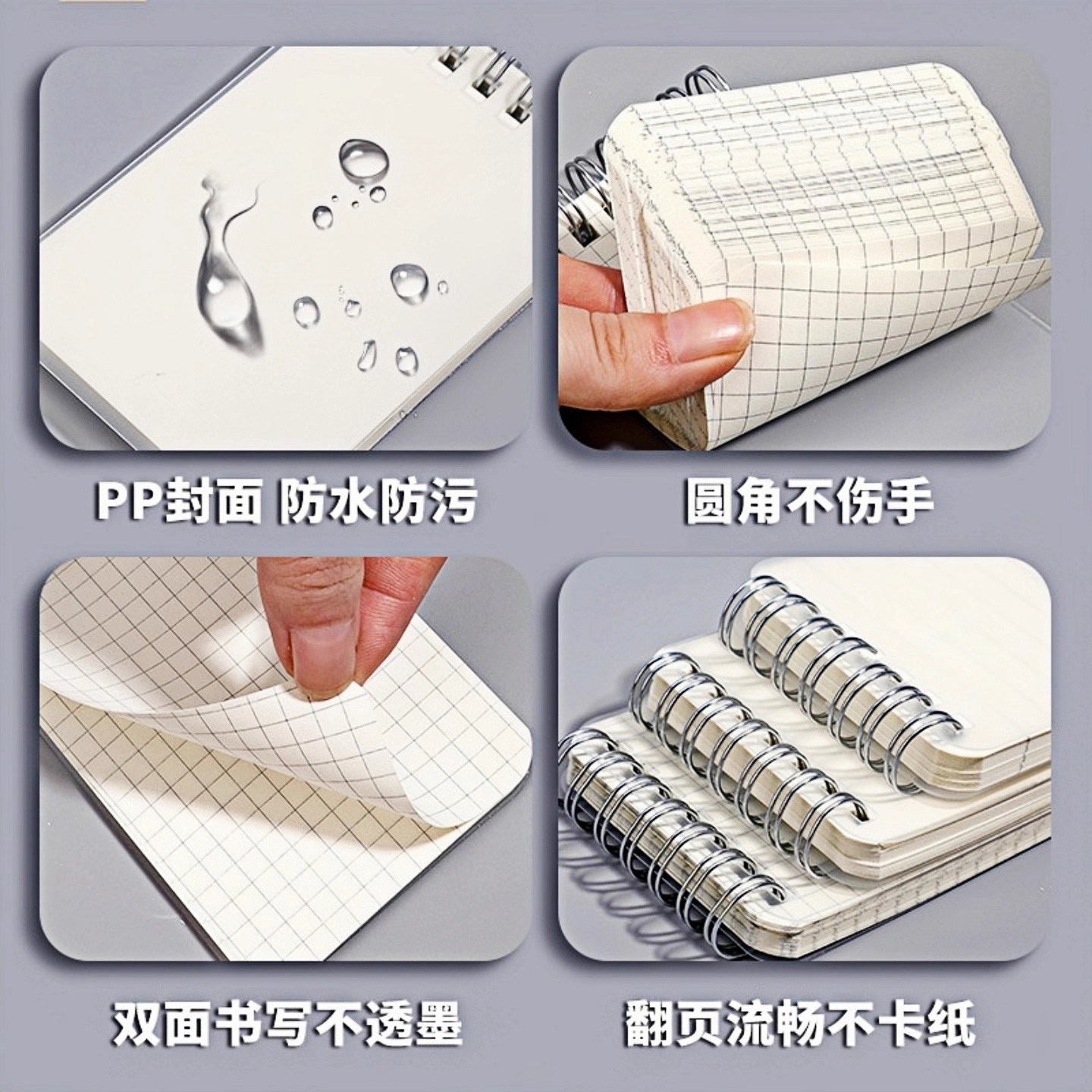 PP封面 防水防污

圆角不伤手

双面书写不透墨

翻页流畅不卡纸