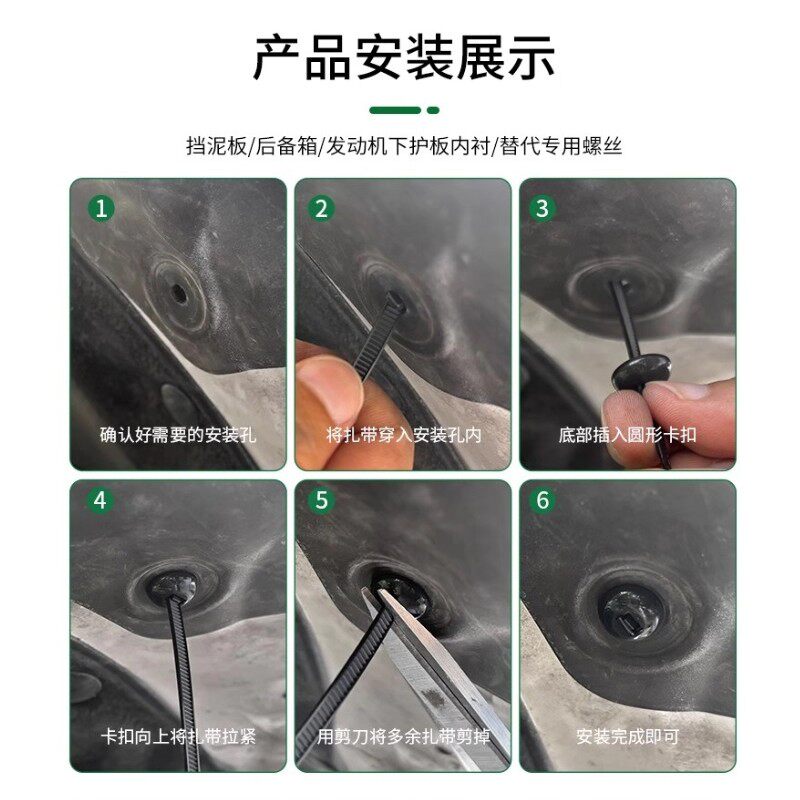 产品安装展示

挡泥板/后备箱/发动机下护板内衬/替代专用螺丝

1
确认好需要的安装孔

2
将扎带穿入安装孔内

3
底部插入圆形卡扣

4
卡扣向上将扎带拉紧

5
用剪刀将多余扎带剪掉

6
安装完成即可