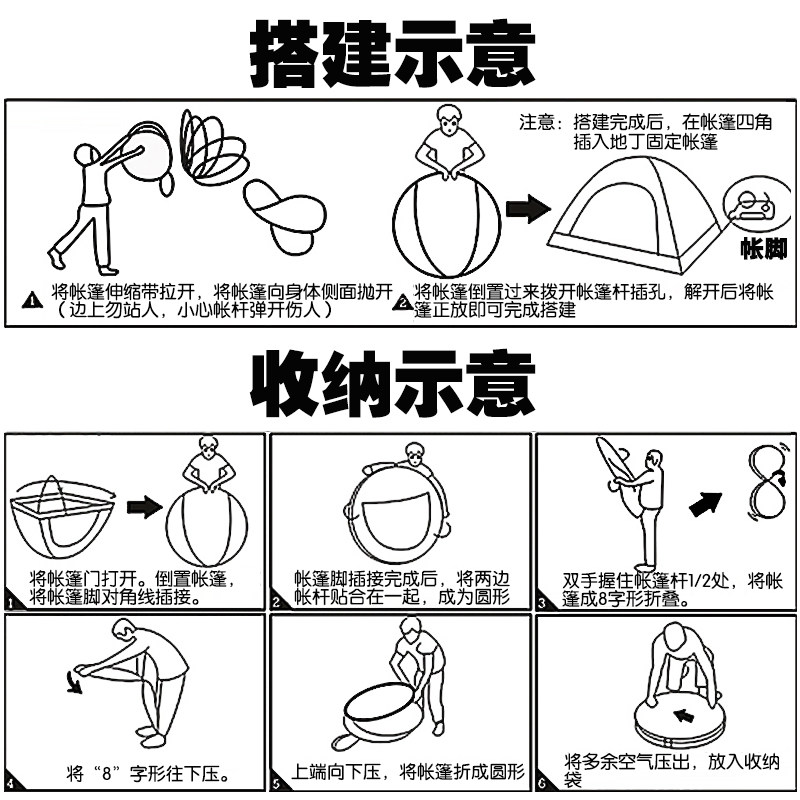 搭建示意

注意：搭建完成后，在帐篷四角插入地丁固定帐篷

帐脚

1 将帐篷伸缩带拉开，将帐篷向身体侧面抛开（边上勿站人，小心帐杆弹开伤人）

2 将帐篷倒置过来拨开帐篷杆插孔，解开后将帐篷正放即可完成搭建

收纳示意

1 将帐篷门打开。倒置帐篷，将帐篷脚对角线插接。

2 帐篷脚插接完成后，将两边帐杆贴合在一起，成为圆形

3 双手握住帐篷杆1/2处，将帐篷成8字形折叠。

4 将“8”字形往下压。

5 上端向下压，将帐篷折成圆形

6 将多余空气压出，放入收纳袋