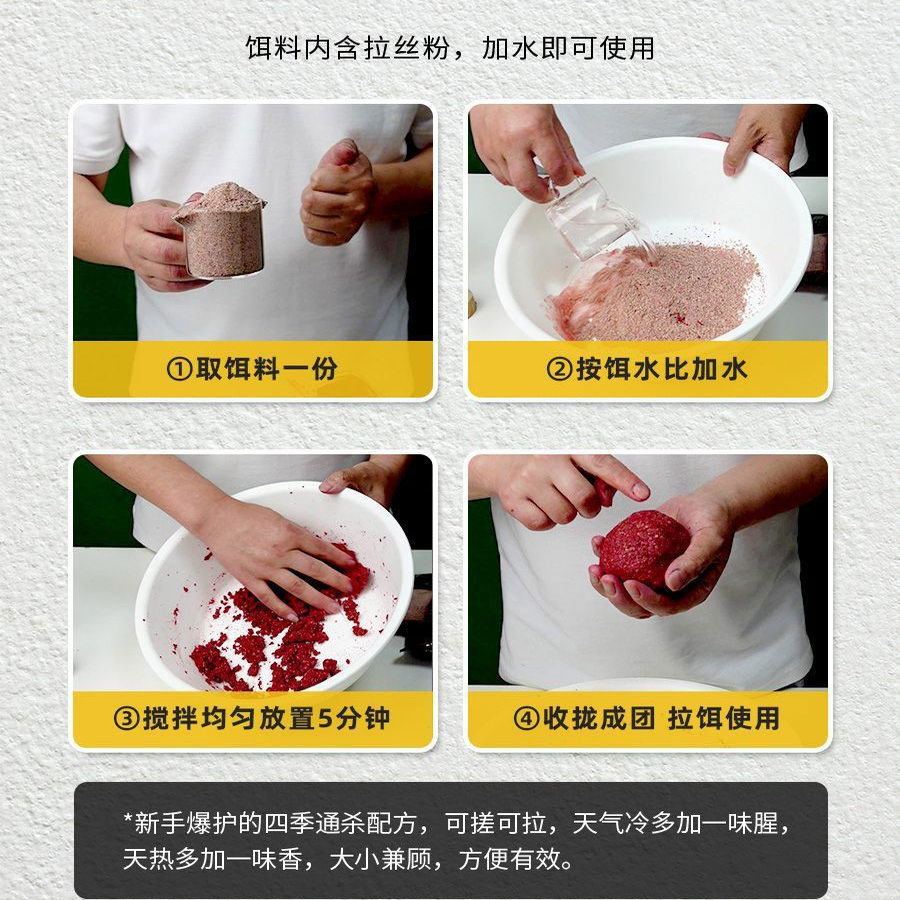 饵料内含拉丝粉，加水即可使用

①取饵料一份

②按饵水比加水

③搅拌均匀放置5分钟

④收拢成团 拉饵使用

*新手爆护的四季通杀配方，可搓可拉，天气冷多加一味腥，天热多加一味香，大小兼顾，方便有效。