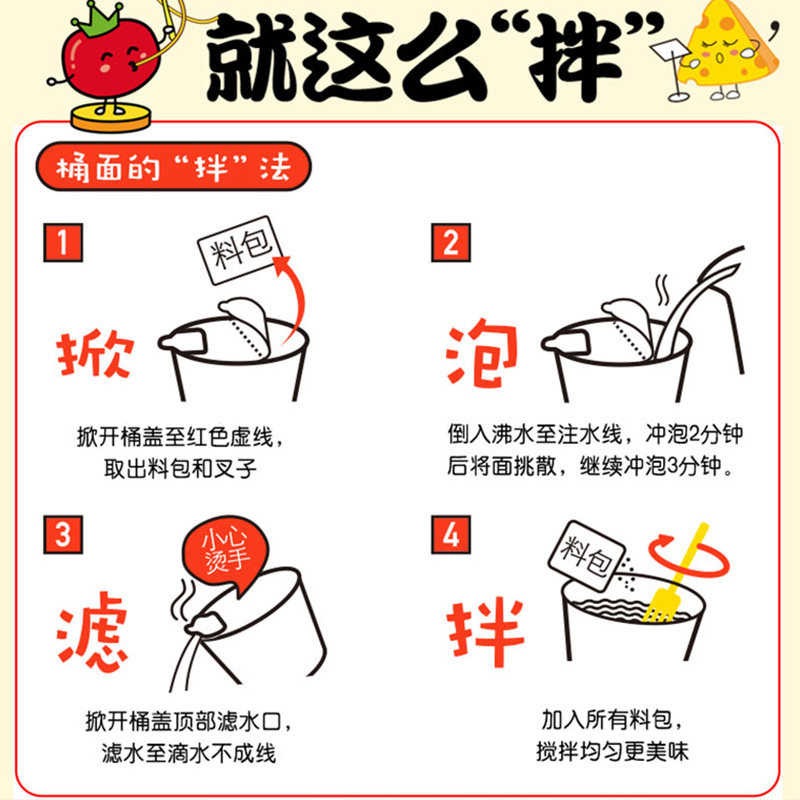 就这么“拌”

桶面的“拌”法

1
料包
掀
掀开桶盖至红色虚线，取出料包和叉子

2
泡
倒入沸水至注水线，冲泡2分钟后将面挑散，继续冲泡3分钟。

3
小心烫手
滤
掀开桶盖顶部滤水口，滤水至滴水不成线

4
料包
拌
加入所有料包，搅拌均匀更美味