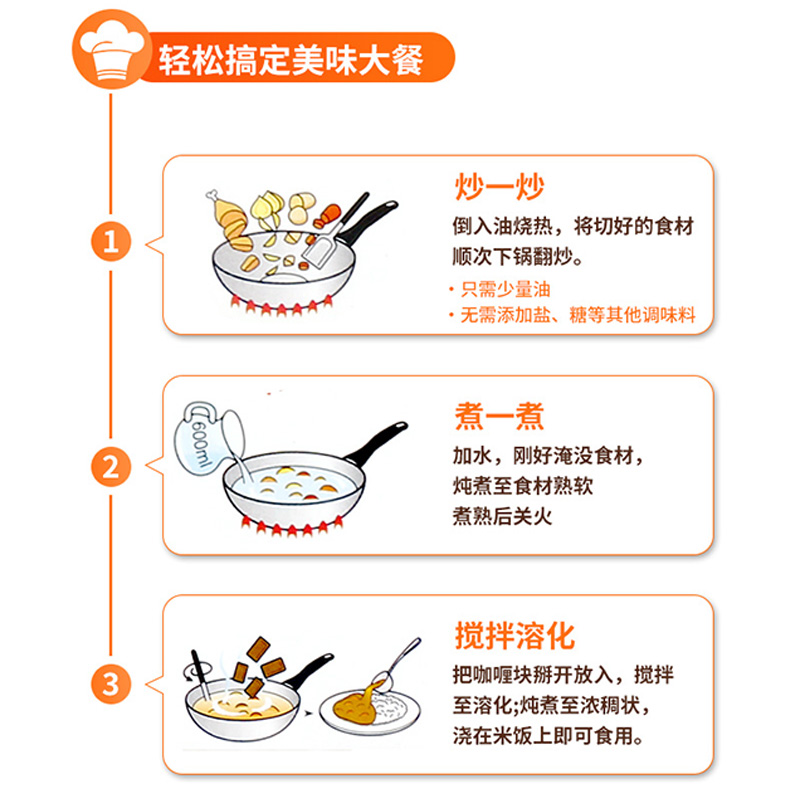 轻松搞定美味大餐

1

炒一炒

倒入油烧热，将切好的食材顺次下锅翻炒。

· 只需少量油
· 无需添加盐、糖等其他调味料

2

600ml

煮一煮

加水，刚好淹没食材，
炖煮至食材熟软
煮熟后关火

3

搅拌溶化

把咖喱块掰开放入，搅拌至溶化;炖煮至浓稠状，浇在米饭上即可食用。