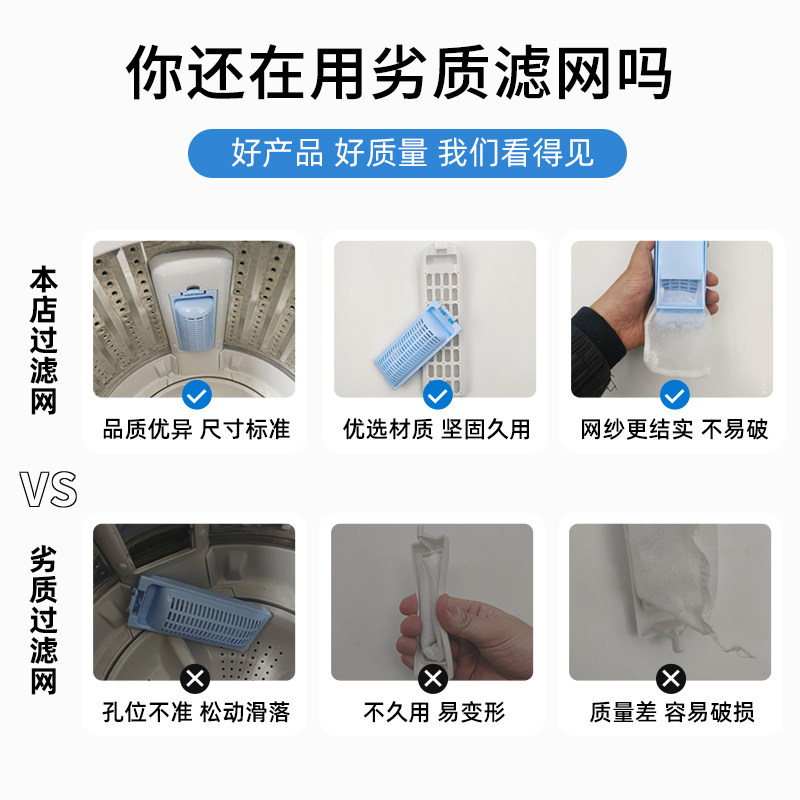 你还在用劣质滤网吗

好产品 好质量 我们看得见

本店过滤网

品质优异 尺寸标准

优选材质 坚固久用

网纱更结实 不易破

VS

劣质过滤网

孔位不准 松动滑落

不久用 易变形

质量差 容易破损