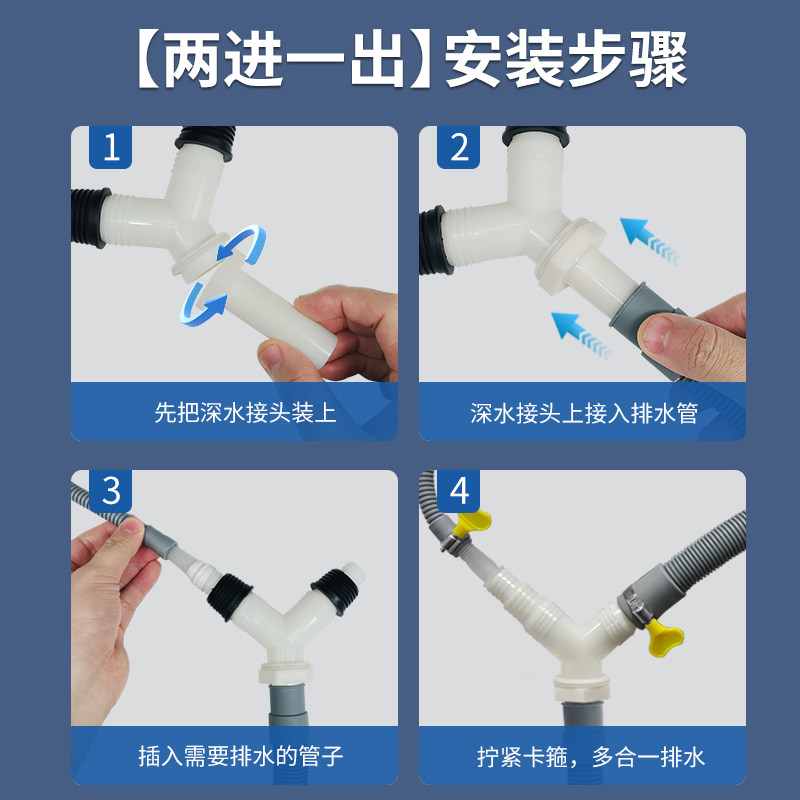 【两进一出】安装步骤

1
先把深水接头装上

2
深水接头上接入排水管

3
插入需要排水的管子

4
拧紧卡箍，多合一排水