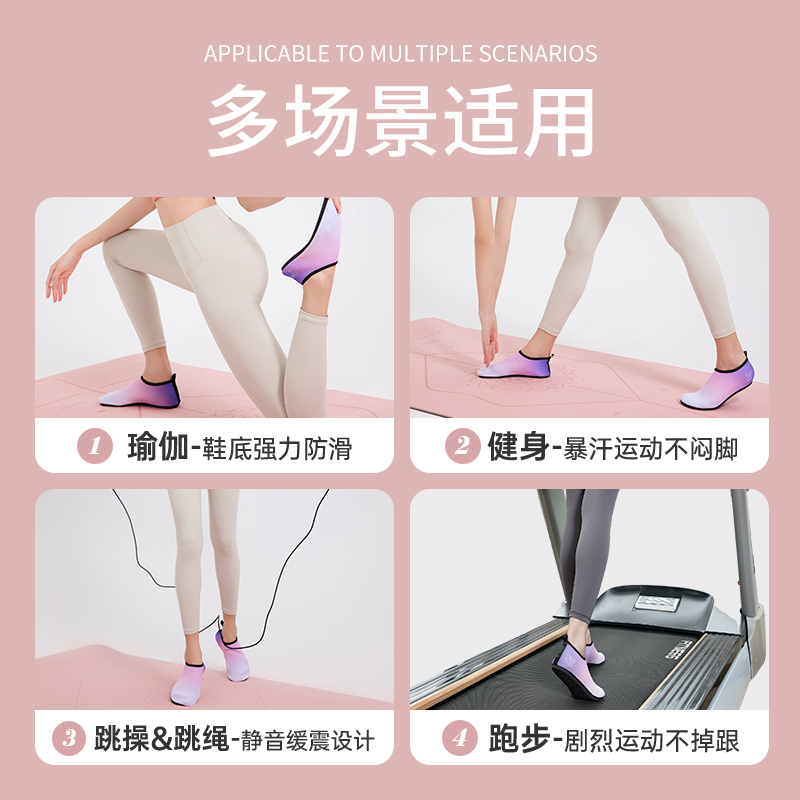 APPLICABLE TO MULTIPLE SCENARIOS

多场景适用

1 瑜伽-鞋底强力防滑

2 健身-暴汗运动不闷脚

3 跳操&跳绳-静音缓震设计

4 跑步-剧烈运动不掉跟