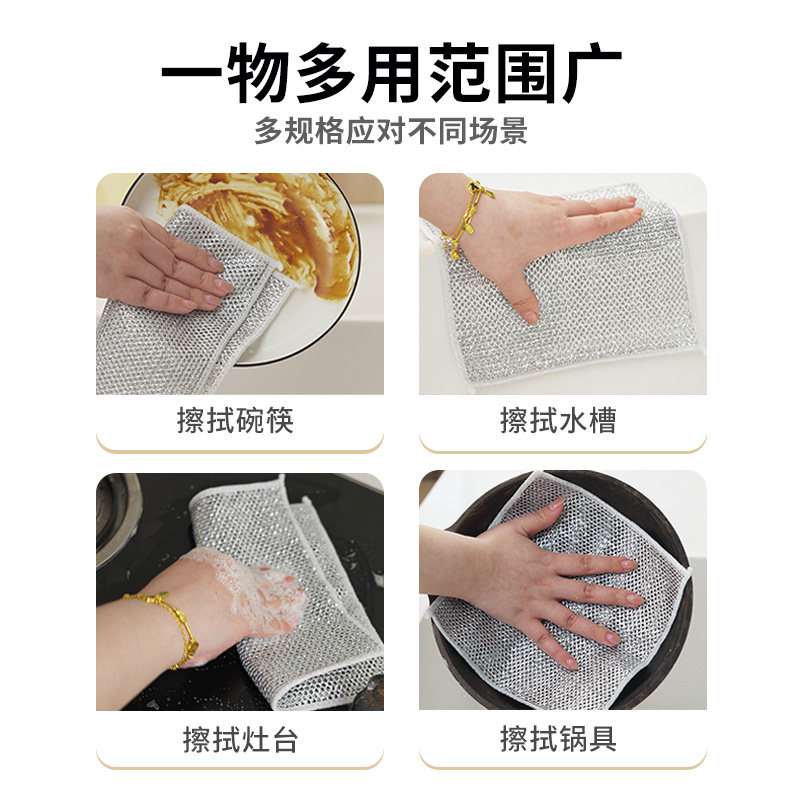 一物多用范围广
多规格应对不同场景

擦拭碗筷

擦拭水槽

擦拭灶台

擦拭锅具