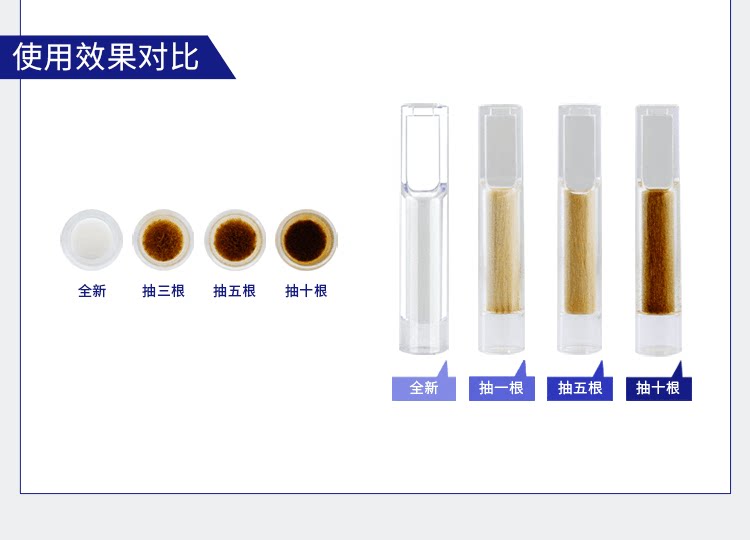 使用效果对比

全新 抽三根 抽五根 抽十根

全新 抽一根 抽五根 抽十根