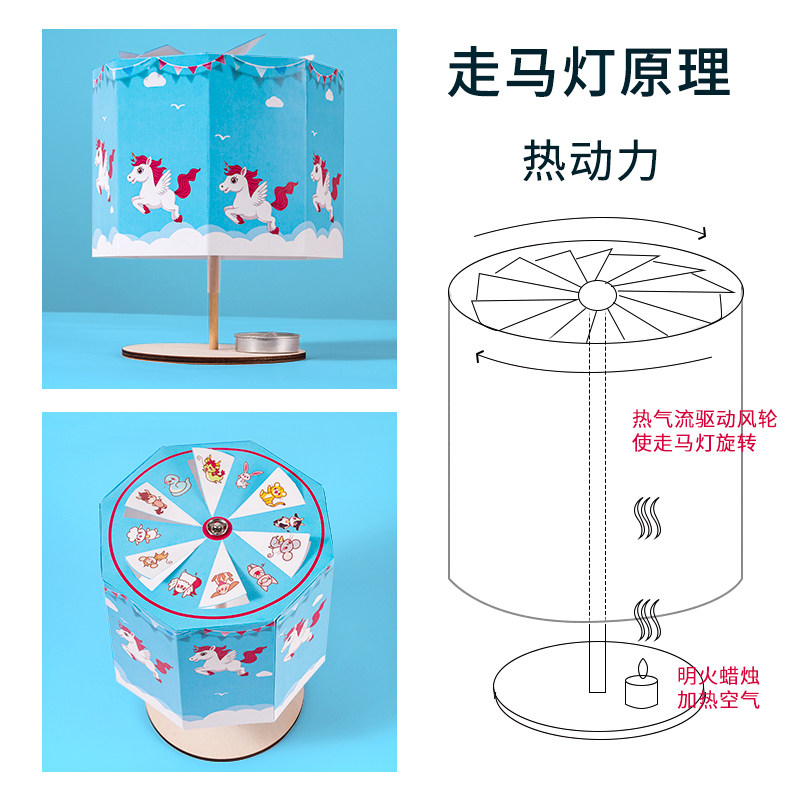 走马灯原理

热动力

热气流驱动风轮
使走马灯旋转

明火蜡烛
加热空气