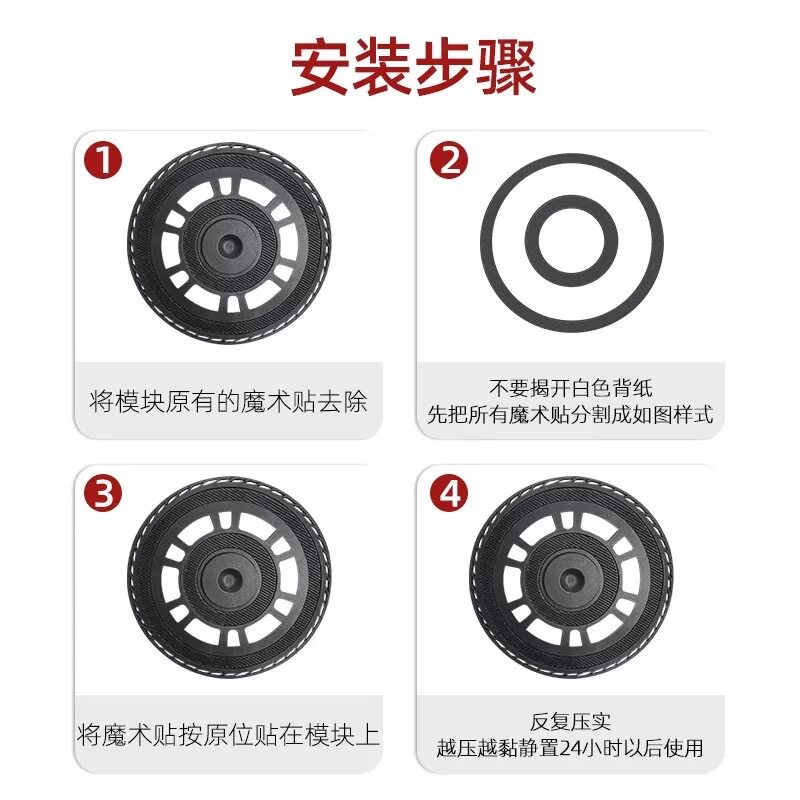 安装步骤

1
将模块原有的魔术贴去除

2
不要揭开白色背纸
先把所有魔术贴分割成如图样式

3
将魔术贴按原位贴在模块上

4
反复压实
越压越黏静置24小时以后使用