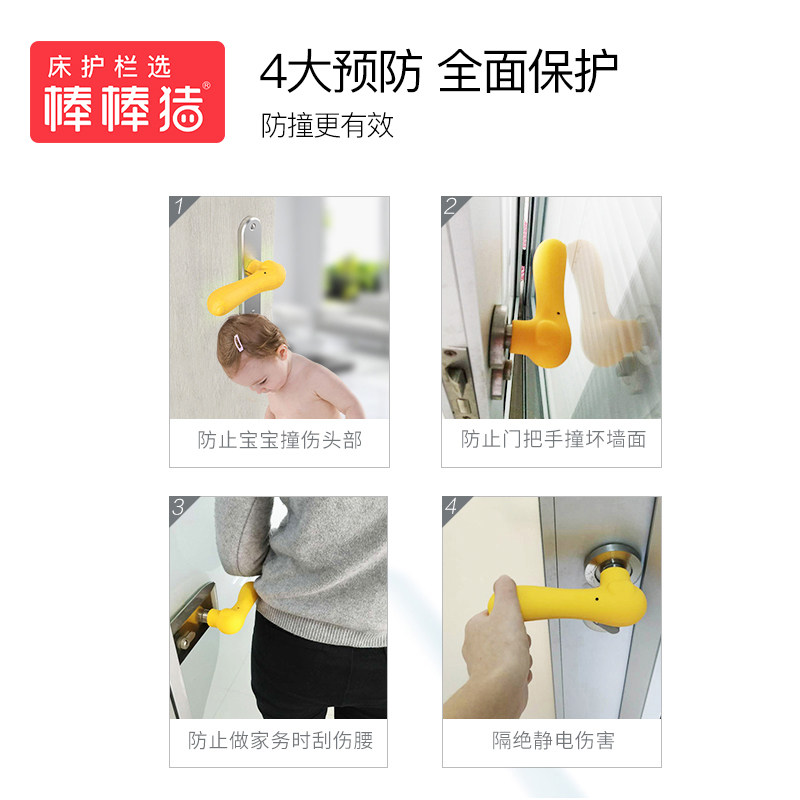 床护栏选
棒棒猪®

4大预防 全面保护
防撞更有效

1
防止宝宝撞伤头部

2
防止门把手撞坏墙面

3
防止做家务时刮伤腰

4
隔绝静电伤害