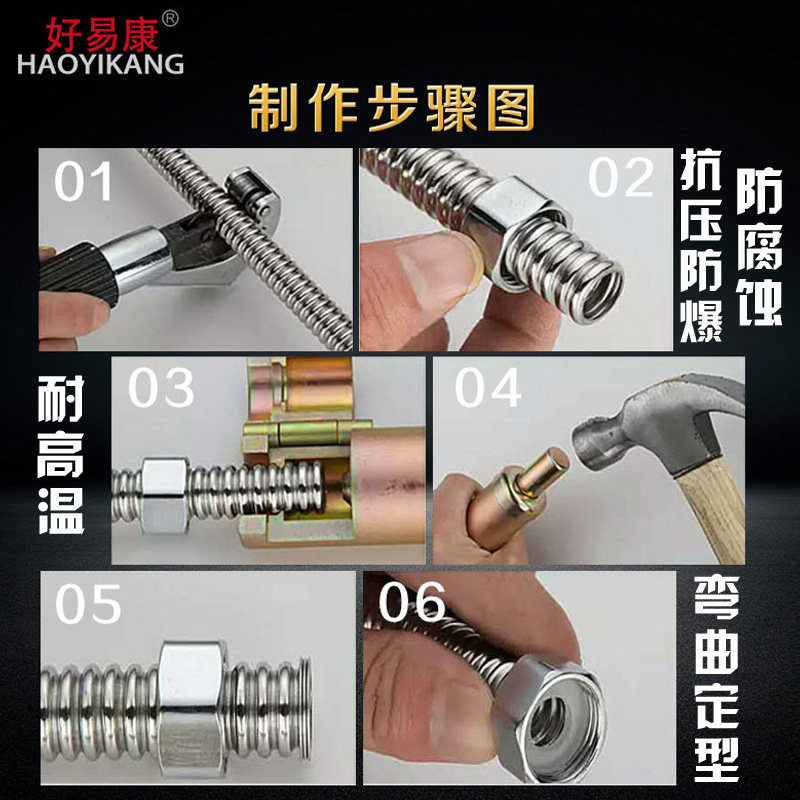 好易康®
HAOYIKANG

制作步骤图

01

02

抗压防爆

防腐蚀

耐高温

03

04

05

06

弯曲定型