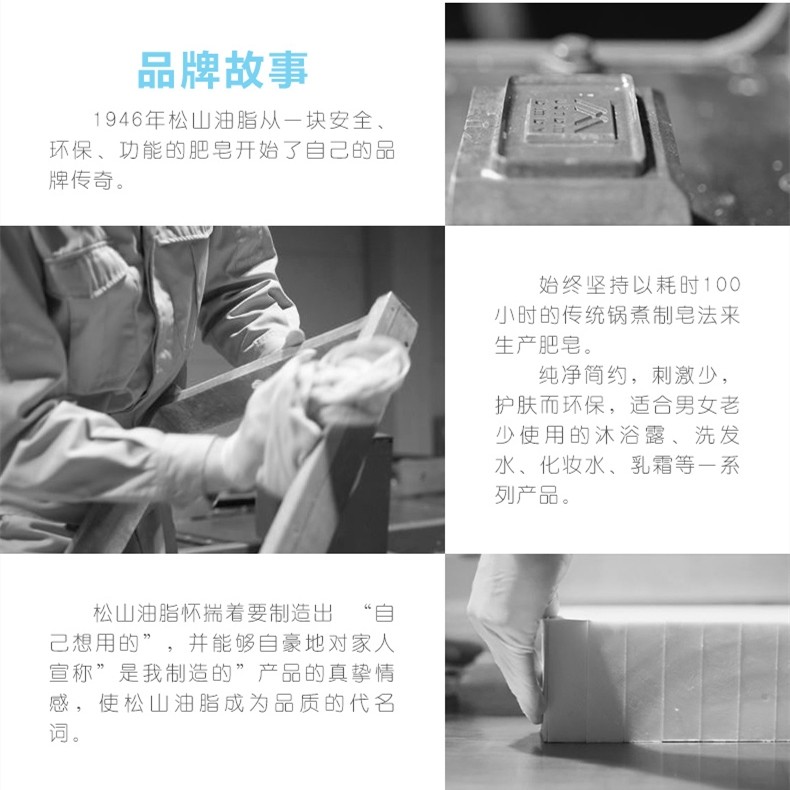 品牌故事

1946年松山油脂从一块安全、环保、功能的肥皂开始了自己的品牌传奇。

始终坚持以耗时100小时的传统锅煮制皂法来生产肥皂。

纯净简约，刺激少，护肤而环保，适合男女老少使用的沐浴露、洗发水、化妆水、乳霜等一系列产品。

松山油脂怀揣着要制造出 “自己想用的”，并能够自豪地对家人宣称”是我制造的”产品的真挚情感，使松山油脂成为品质的代名词。