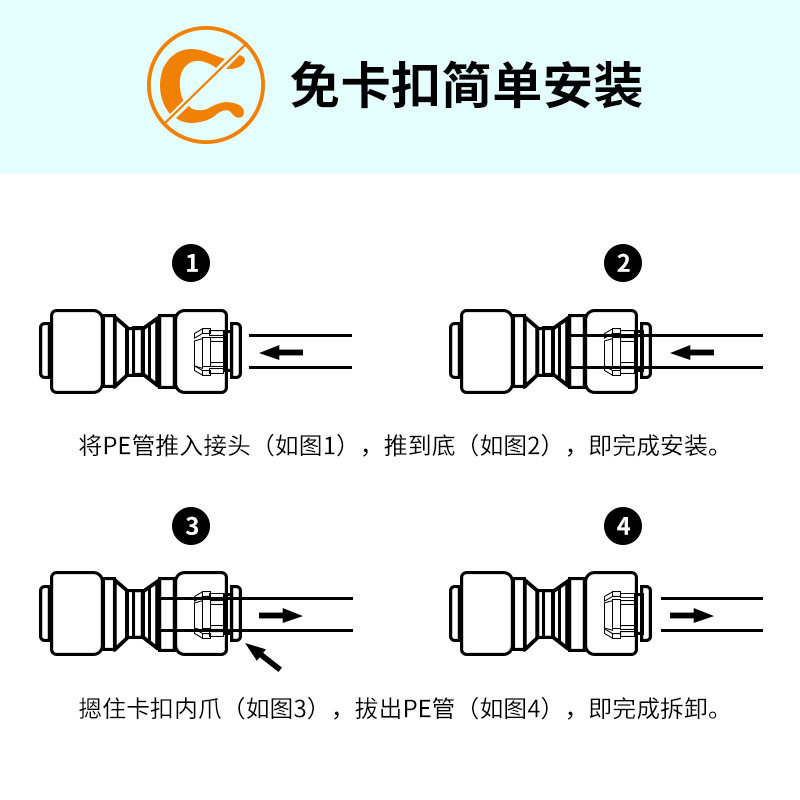 免卡扣简单安装

1

2

将PE管推入接头（如图1），推到底（如图2），即完成安装。

3

4

摁住卡扣内爪（如图3），拔出PE管（如图4），即完成拆卸。