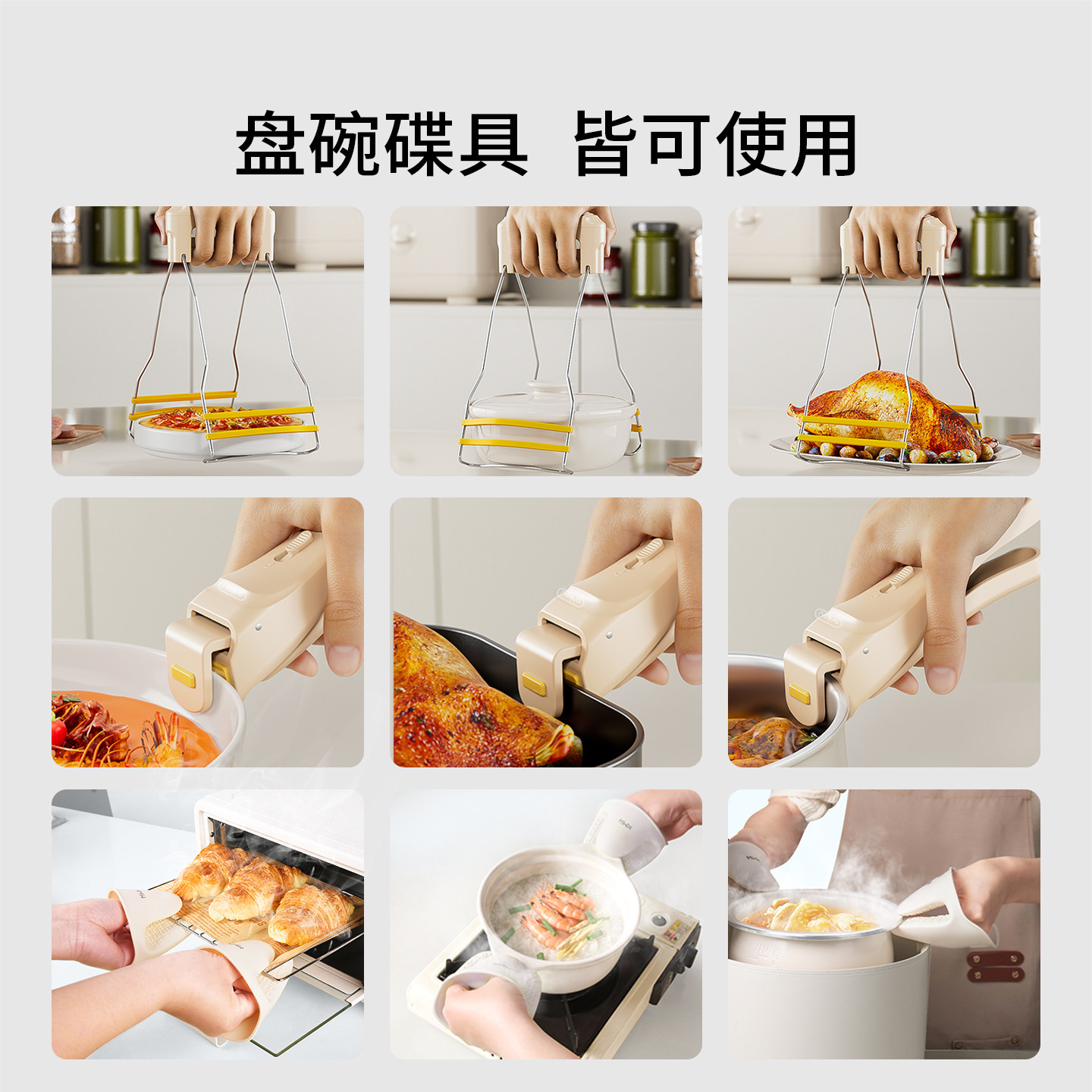 盘碗碟具 皆可使用