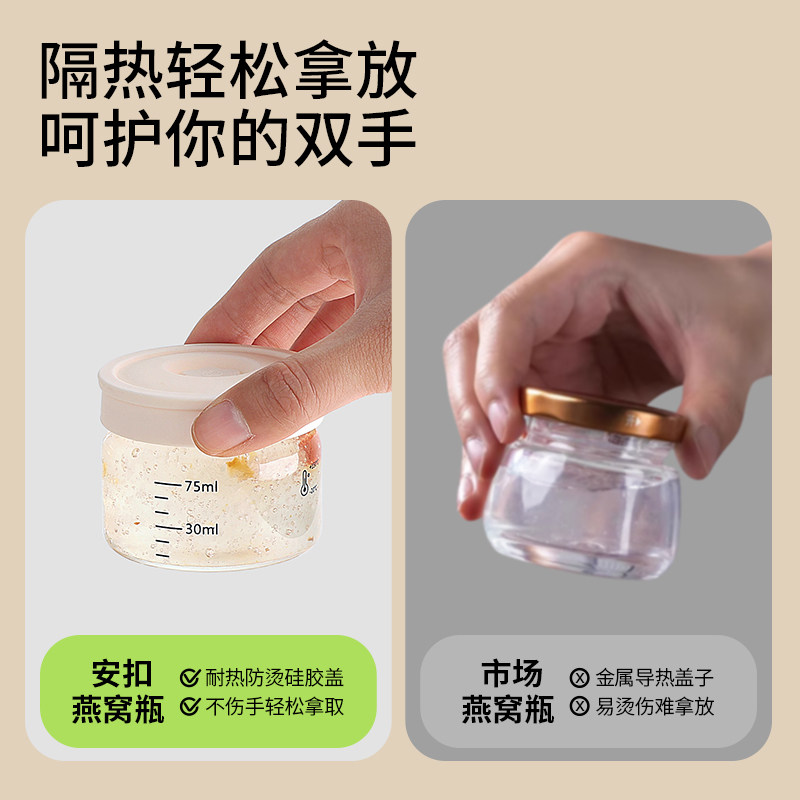 隔热轻松拿放
呵护你的双手

75ml
30ml

安扣
燕窝瓶
耐热防烫硅胶盖
不伤手轻松拿取

市场
燕窝瓶
金属导热盖子
易烫伤难拿放