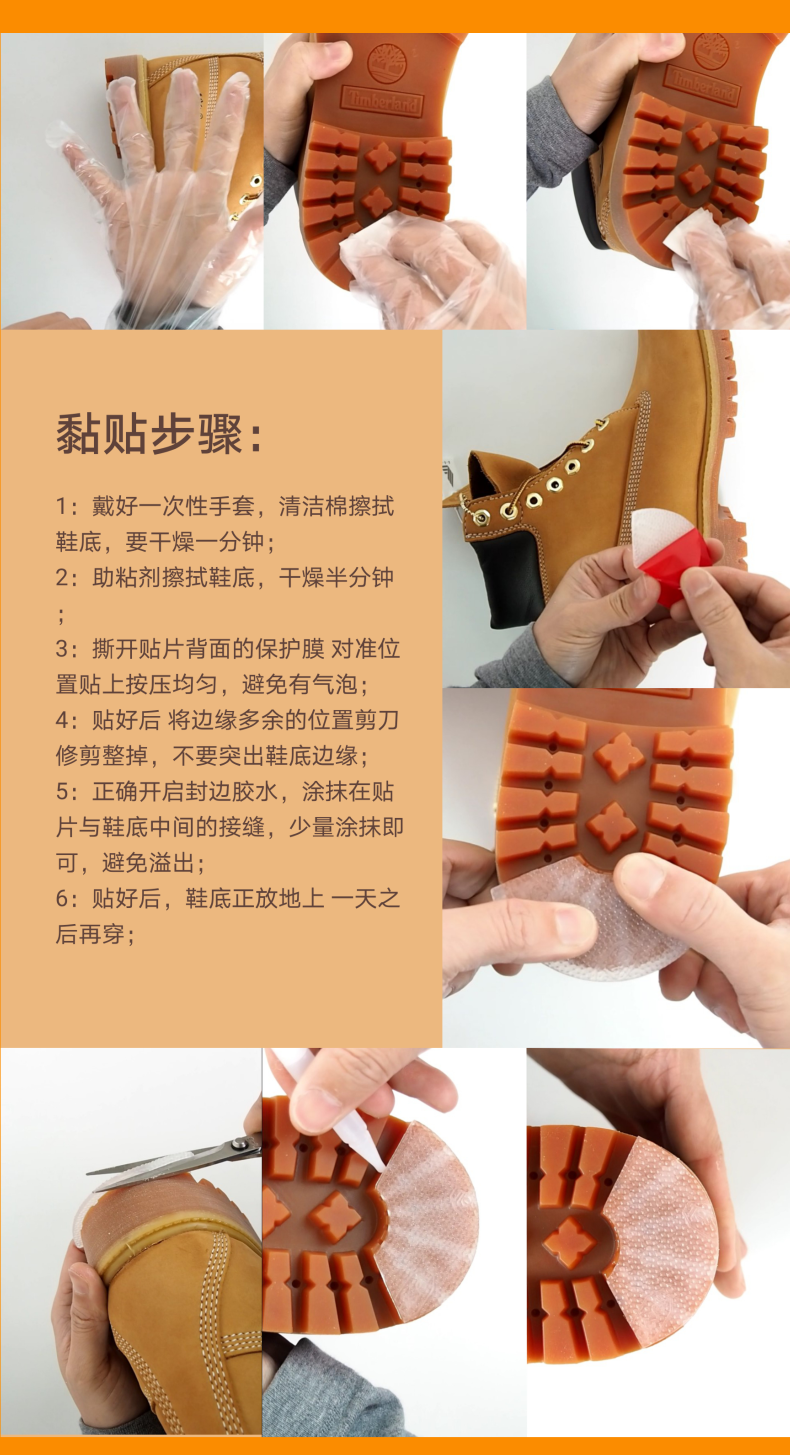 Timberland

Timberland

黏贴步骤：

1：戴好一次性手套，清洁棉擦拭鞋底，要干燥一分钟；
2：助粘剂擦拭鞋底，干燥半分钟；
3：撕开贴片背面的保护膜 对准位置贴上按压均匀，避免有气泡；
4：贴好后 将边缘多余的位置剪刀修剪整掉，不要突出鞋底边缘；
5：正确开启封边胶水，涂抹在贴片与鞋底中间的接缝，少量涂抹即可，避免溢出；
6：贴好后，鞋底正放地上 一天之后再穿；