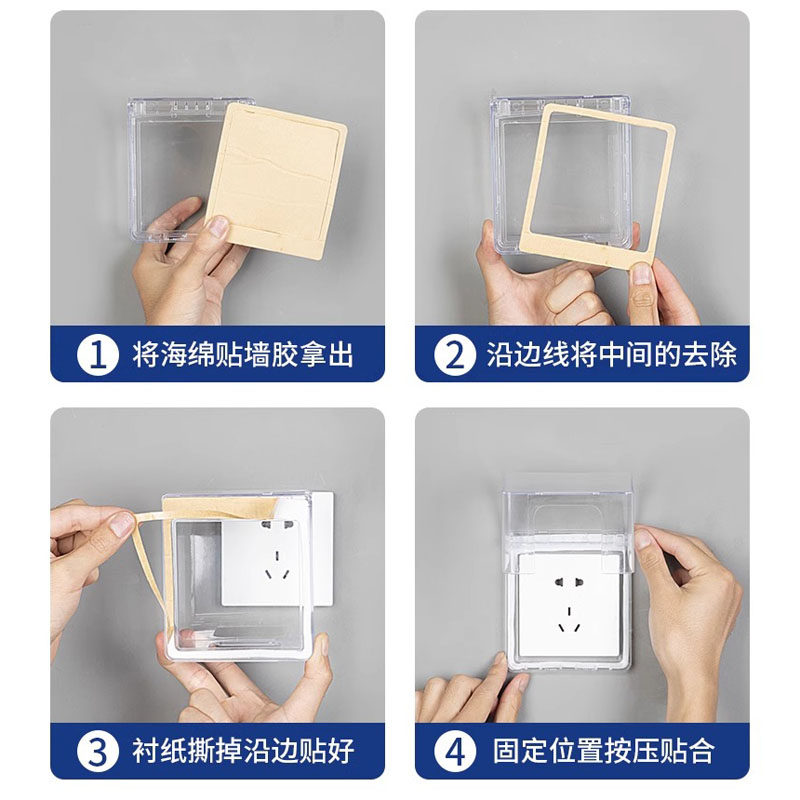 1 将海绵贴墙胶拿出

2 沿边线将中间的去除

3 衬纸撕掉沿边贴好

4 固定位置按压贴合