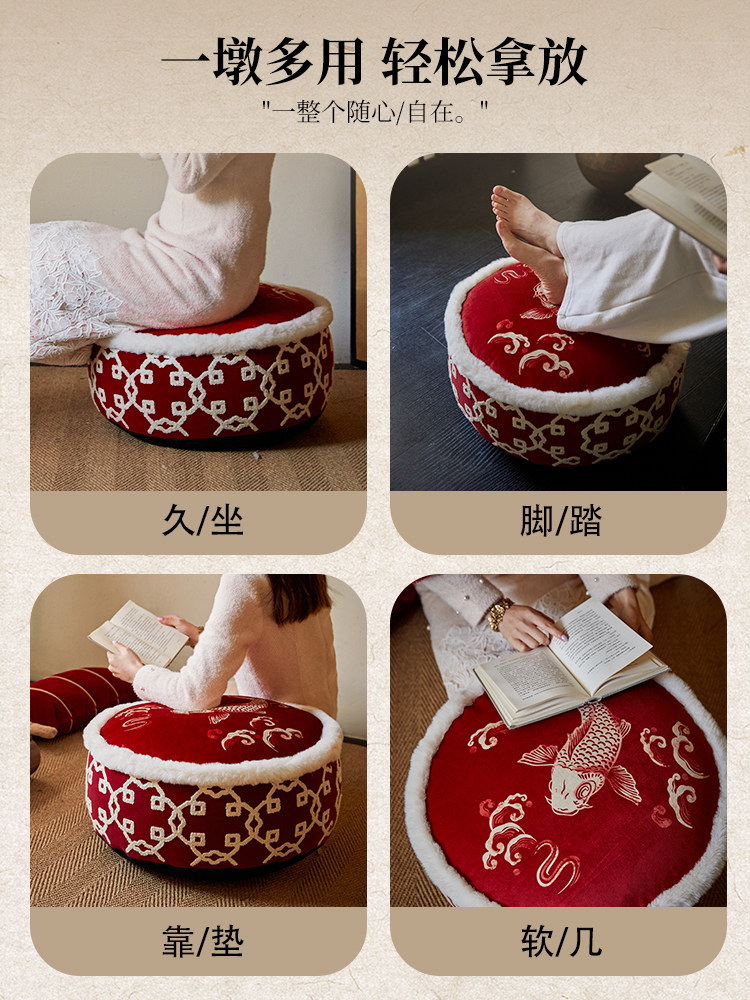 一墩多用 轻松拿放

"一整个随心/自在。"

久/坐

脚/踏

靠/垫

软/几