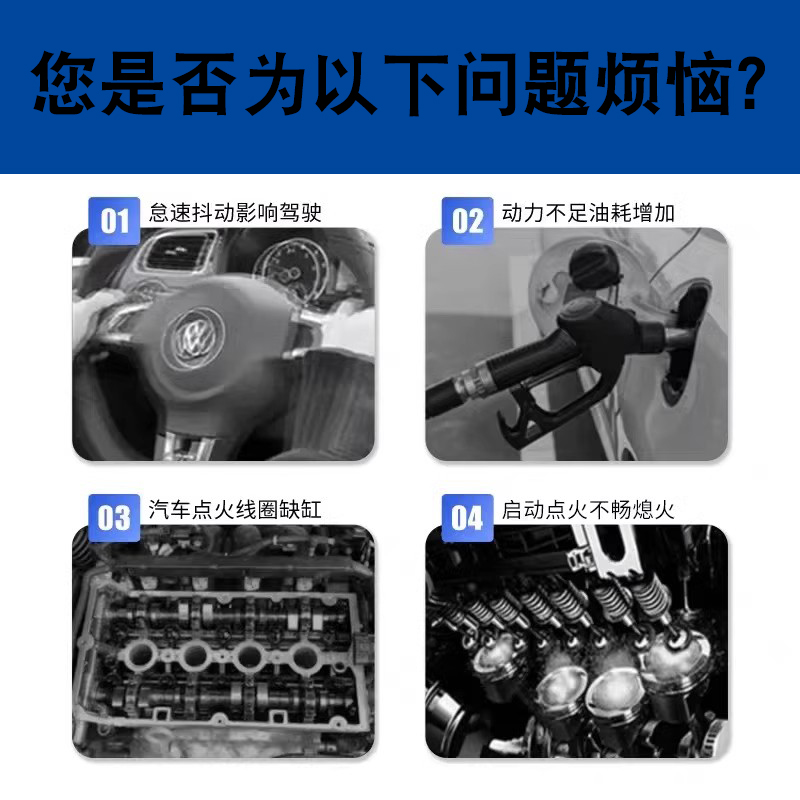 您是否为以下问题烦恼?

01 怠速抖动影响驾驶

02 动力不足油耗增加

03 汽车点火线圈缺缸

04 启动点火不畅熄火