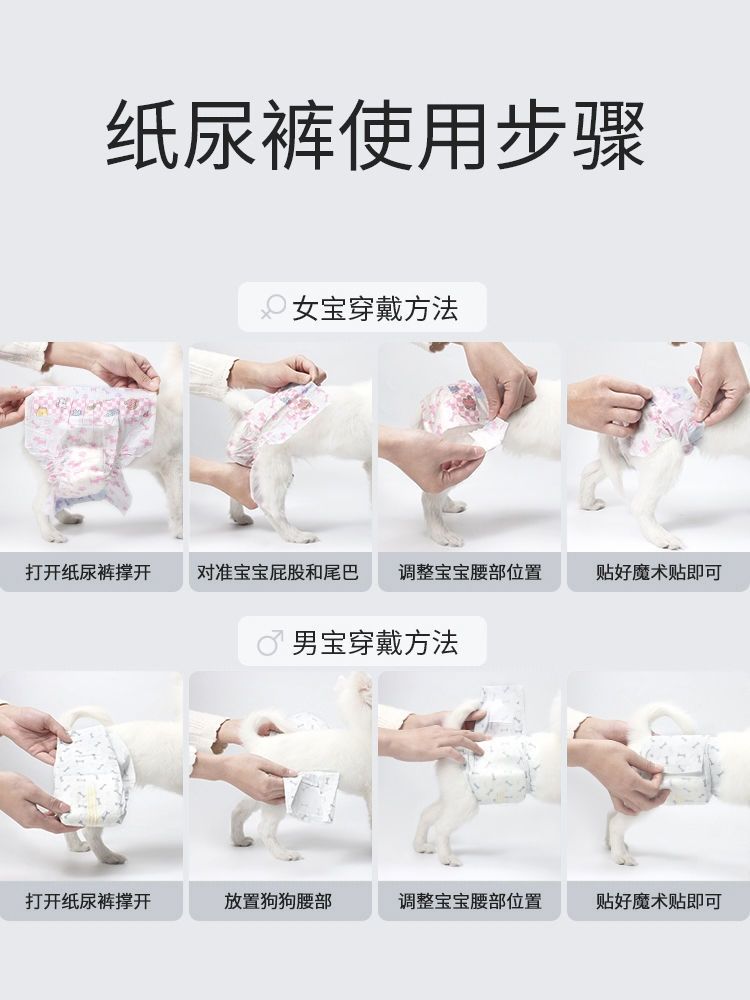 纸尿裤使用步骤

♀ 女宝穿戴方法

打开纸尿裤撑开

对准宝宝屁股和尾巴

调整宝宝腰部位置

贴好魔术贴即可

♂ 男宝穿戴方法

打开纸尿裤撑开

放置狗狗腰部

调整宝宝腰部位置

贴好魔术贴即可