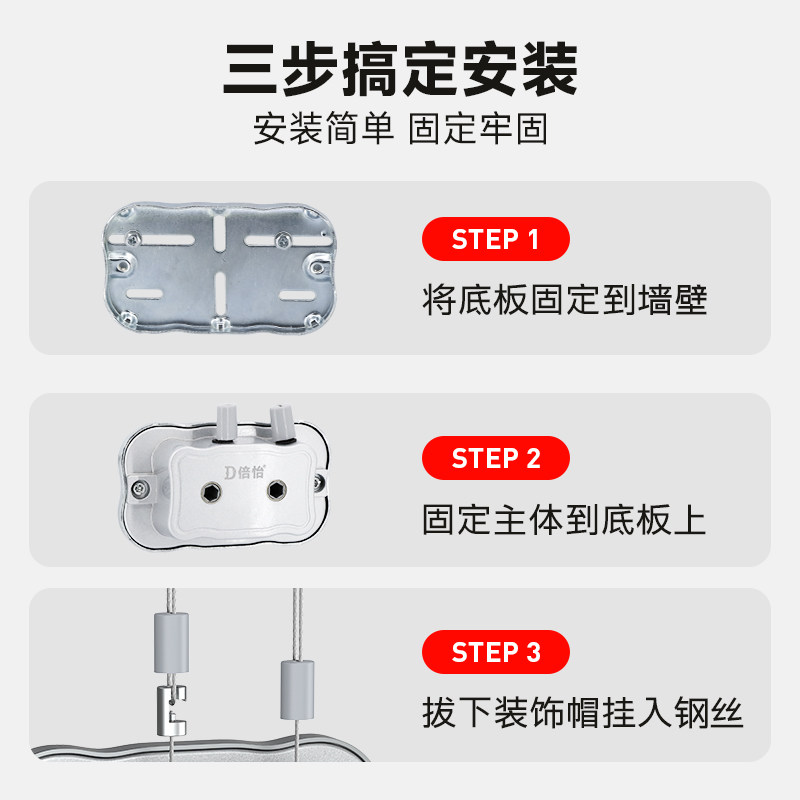 三步搞定安装
安装简单 固定牢固

STEP 1
将底板固定到墙壁

D倍怡

STEP 2
固定主体到底板上

STEP 3
拔下装饰帽挂入钢丝