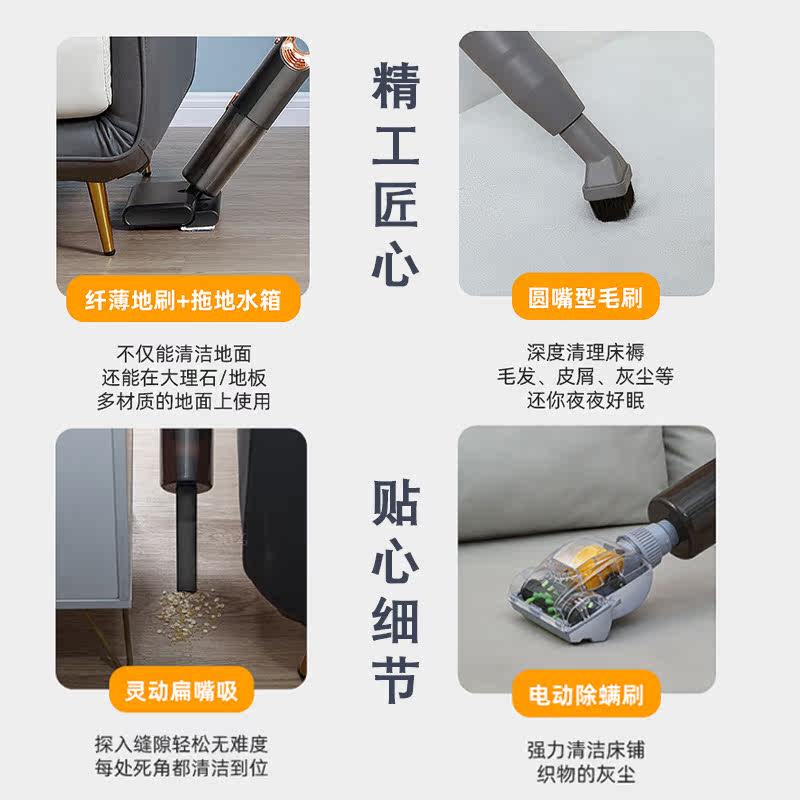 精工匠心

纤薄地刷+拖地水箱

不仅能清洁地面
还能在大理石/地板
多材质的地面上使用

圆嘴型毛刷

深度清理床褥
毛发、皮屑、灰尘等
还你夜夜好眠

贴心细节

灵动扁嘴吸

探入缝隙轻松无难度
每处死角都清洁到位

电动除螨刷

强力清洁床铺
织物的灰尘