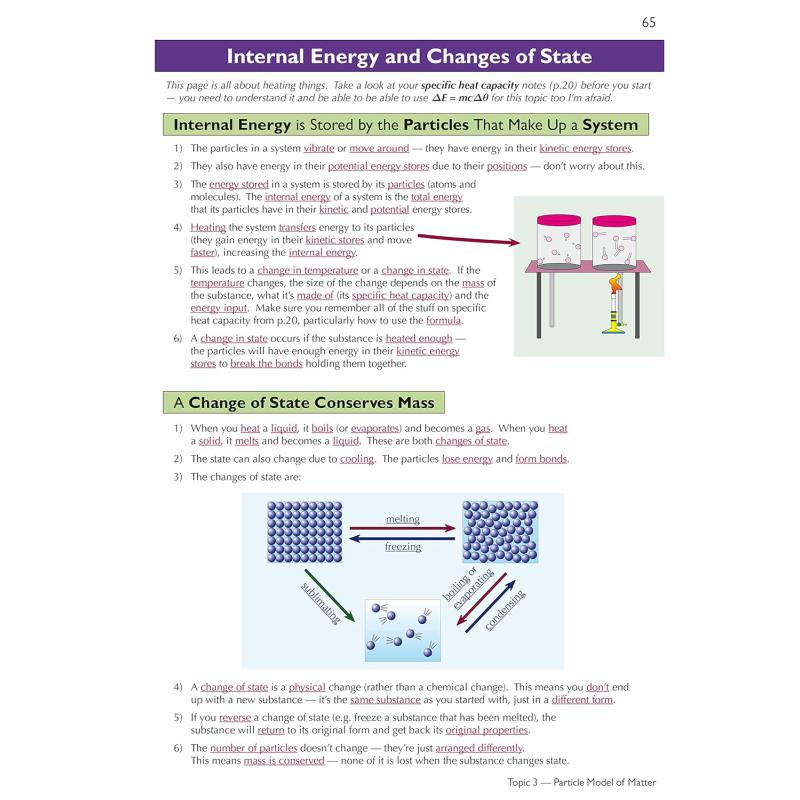 65

Internal Energy and Changes of State

This page is all about heating things. Take a look at your specific heat capacity notes (p.20) before you start — you need to understand it and be able to be able to use $\Delta E = mc\Delta\theta$ for this topic too I'm afraid.

Internal Energy is Stored by the Particles That Make Up a System

1) The particles in a system vibrate or move around — they have energy in their kinetic energy stores.

2) They also have energy in their potential energy stores due to their positions — don't worry about this.

3) The energy stored in a system is stored by its particles (atoms and molecules). The internal energy of a system is the total energy that its particles have in their kinetic and potential energy stores.

4) Heating the system transfers energy to its particles (they gain energy in their kinetic stores and move faster), increasing the internal energy.

5) This leads to a change in temperature or a change in state. If the temperature changes, the size of the change depends on the mass of the substance, what it's made of (its specific heat capacity) and the energy input. Make sure you remember all of the stuff on specific heat capacity from p.20, particularly how to use the formula.

6) A change in state occurs if the substance is heated enough — the particles will have enough energy in their kinetic energy stores to break the bonds holding them together.

A Change of State Conserves Mass

1) When you heat a liquid, it boils (or evaporates) and becomes a gas. When you heat a solid, it melts and becomes a liquid. These are both changes of state.

2) The state can also change due to cooling. The particles lose energy and form bonds.

3) The changes of state are:

melting

freezing

sublimating

boiling or evaporating

condensing

4) A change of state is a physical change (rather than a chemical change). This means you don't end up with a new substance — it's the same substance as you started with, just in a different form.

5) If you reverse a change of state (e.g. freeze a substance that has been melted), the substance will return to its original form and get back its original properties.

6) The number of particles doesn't change — they're just arranged differently. This means mass is conserved — none of it is lost when the substance changes state.

Topic 3 — Particle Model of Matter