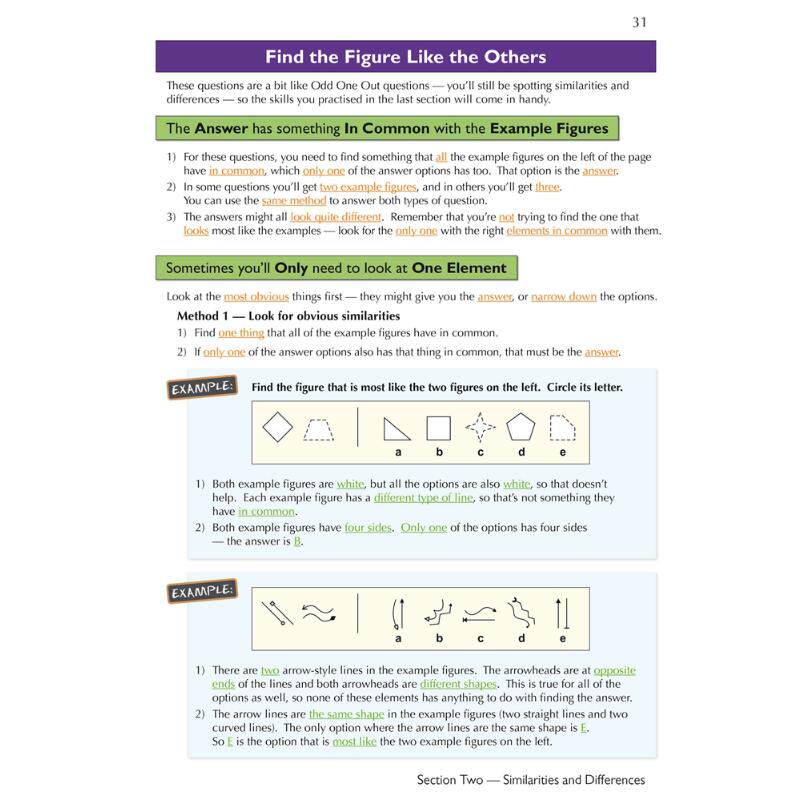 31

Find the Figure Like the Others

These questions are a bit like Odd One Out questions — you'll still be spotting similarities and differences — so the skills you practised in the last section will come in handy.

The Answer has something In Common with the Example Figures

1) For these questions, you need to find something that all the example figures on the left of the page have in common, which only one of the answer options has too. That option is the answer.
2) In some questions you'll get two example figures, and in others you'll get three. You can use the same method to answer both types of question.
3) The answers might all look quite different. Remember that you're not trying to find the one that looks most like the examples — look for the only one with the right elements in common with them.

Sometimes you'll Only need to look at One Element

Look at the most obvious things first — they might give you the answer, or narrow down the options.

Method 1 — Look for obvious similarities
1) Find one thing that all of the example figures have in common.
2) If only one of the answer options also has that thing in common, that must be the answer.

EXAMPLE: Find the figure that is most like the two figures on the left. Circle its letter.

a b c d e

1) Both example figures are white, but all the options are also white, so that doesn't help. Each example figure has a different type of line, so that's not something they have in common.
2) Both example figures have four sides. Only one of the options has four sides — the answer is B.

EXAMPLE:

a b c d e

1) There are two arrow-style lines in the example figures. The arrowheads are at opposite ends of the lines and both arrowheads are different shapes. This is true for all of the options as well, so none of these elements has anything to do with finding the answer.
2) The arrow lines are the same shape in the example figures (two straight lines and two curved lines). The only option where the arrow lines are the same shape is E. So E is the option that is most like the two example figures on the left.

Section Two — Similarities and Differences