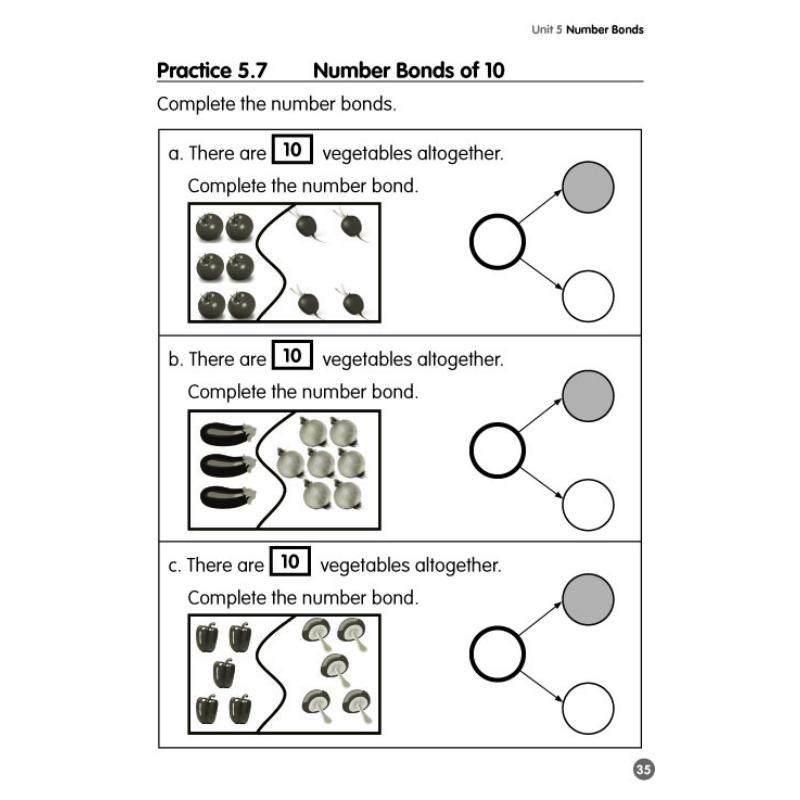 Unit 5 Number Bonds

Practice 5.7 Number Bonds of 10

Complete the number bonds.

a. There are 10 vegetables altogether.
Complete the number bond.

b. There are 10 vegetables altogether.
Complete the number bond.

c. There are 10 vegetables altogether.
Complete the number bond.

35