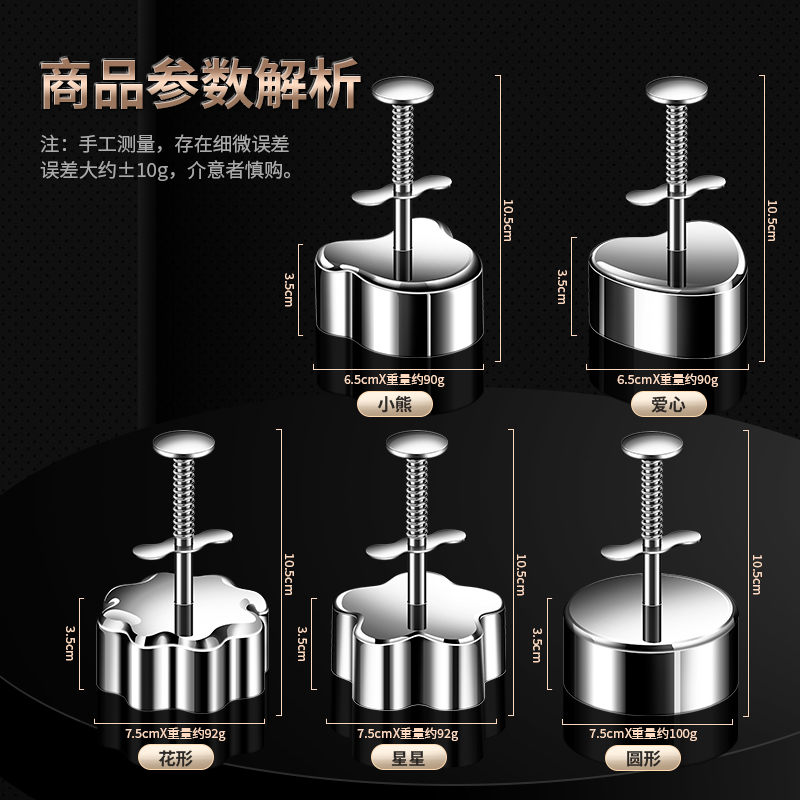 商品参数解析

注：手工测量，存在细微误差
误差大约±10g，介意者慎购。

10.5cm
3.5cm
6.5cmX重量约90g
小熊

10.5cm
3.5cm
6.5cmX重量约90g
爱心

10.5cm
3.5cm
7.5cmX重量约92g
花形

10.5cm
3.5cm
7.5cmX重量约92g
星星

10.5cm
3.5cm
7.5cmX重量约100g
圆形