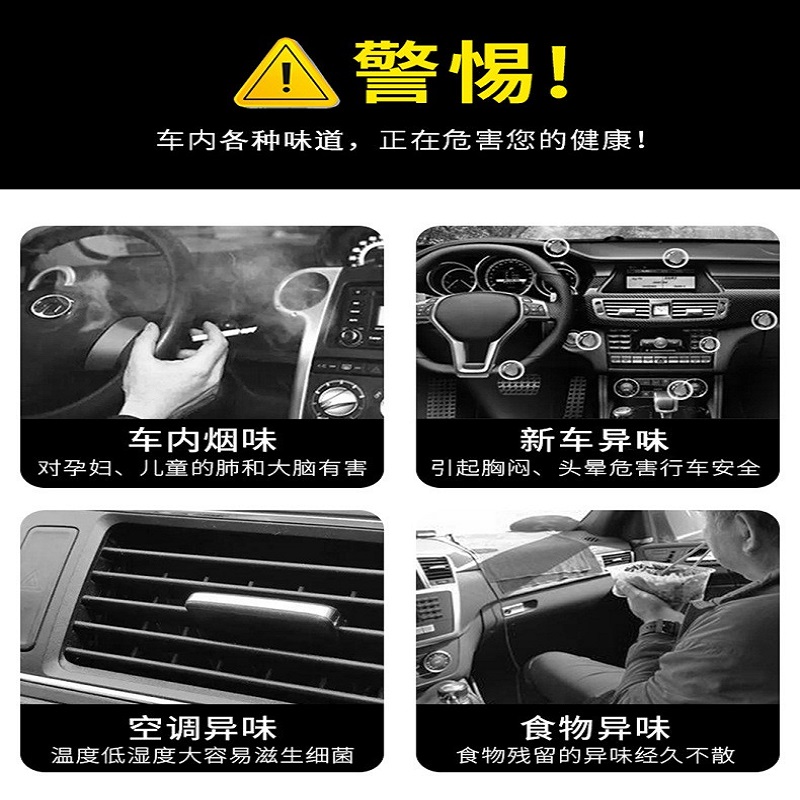 警惕！
车内各种味道，正在危害您的健康！

车内烟味
对孕妇、儿童的肺和大脑有害

新车异味
引起胸闷、头晕危害行车安全

空调异味
温度低湿度大容易滋生细菌

食物异味
食物残留的异味经久不散