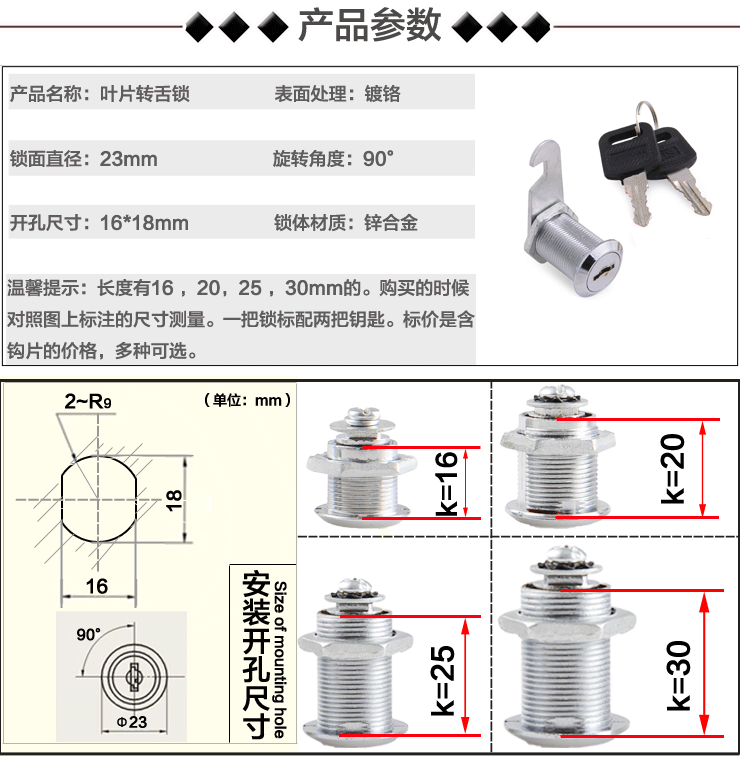 ◆◆◆ 产品参数 ◆◆◆

产品名称：叶片转舌锁　　表面处理：镀铬

锁面直径：23mm　　旋转角度：90°

开孔尺寸：16*18mm　　锁体材质：锌合金

温馨提示：长度有16，20，25，30mm的。购买的时候对照图上标注的尺寸测量。一把锁标配两把钥匙。标价是含钩片的价格，多种可选。

2~R9

（单位：mm）

18

16

90°

Φ23

安装开孔尺寸

Size of mounting hole

k=16

k=20

k=25

k=30