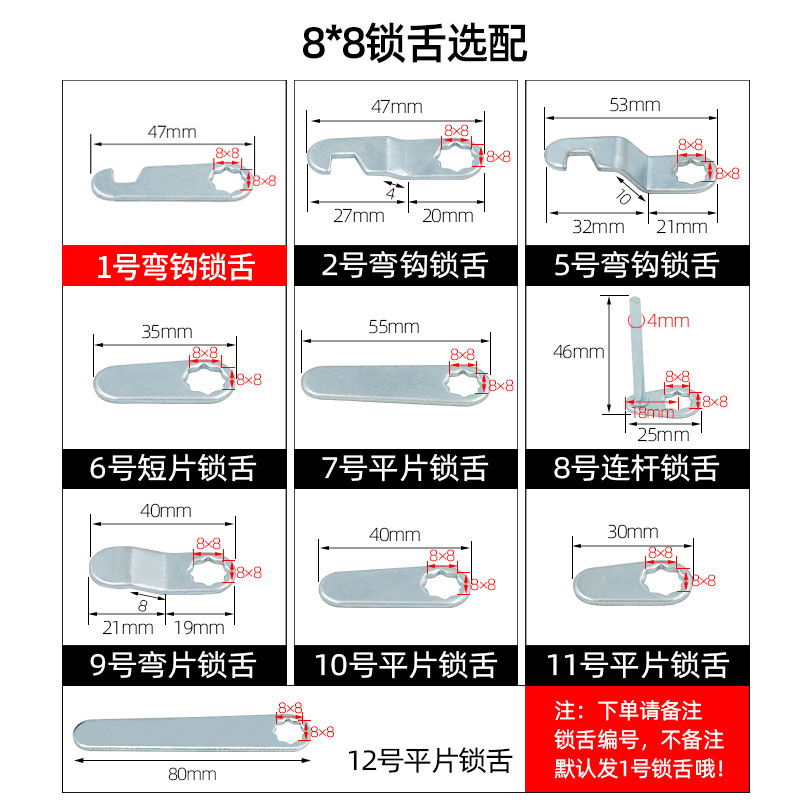 8*8锁舌选配

47mm
8×8
8×8
1号弯钩锁舌

47mm
8×8
8×8
4
27mm
20mm
2号弯钩锁舌

53mm
8×8
8×8
10
32mm
21mm
5号弯钩锁舌

35mm
8×8
8×8
6号短片锁舌

55mm
8×8
8×8
7号平片锁舌

4mm
46mm
8×8
8×8
18mm
25mm
8号连杆锁舌

40mm
8×8
8×8
8
21mm
19mm
9号弯片锁舌

40mm
8×8
8×8
10号平片锁舌

30mm
8×8
8×8
11号平片锁舌

8×8
8×8
80mm
12号平片锁舌

注：下单请备注锁舌编号，不备注默认发1号锁舌哦！