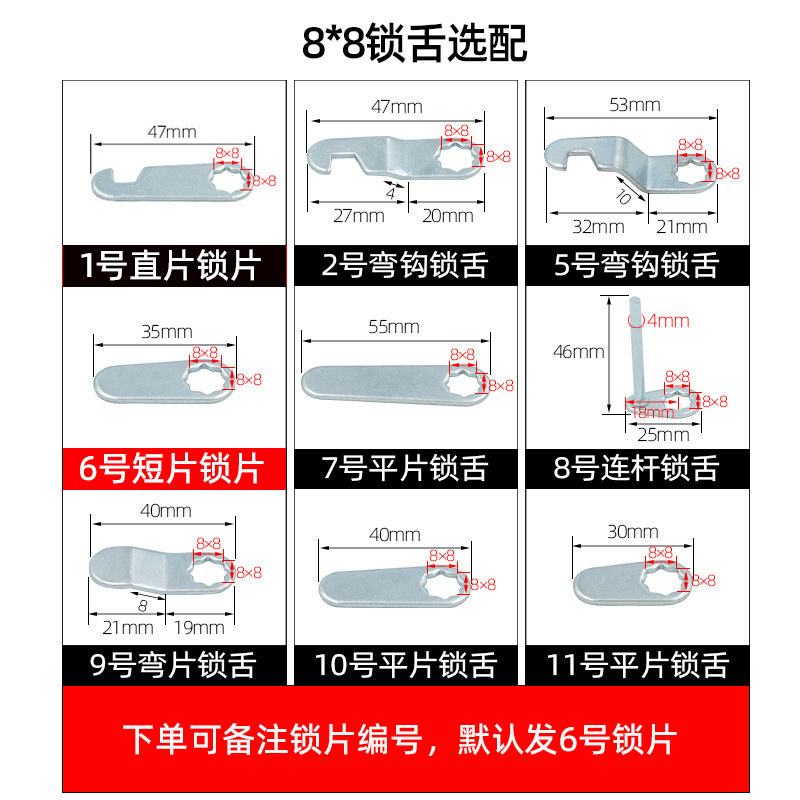 8*8锁舌选配

47mm
8×8
8×8
1号直片锁片

47mm
8×8
8×8
4
27mm
20mm
2号弯钩锁舌

53mm
8×8
8×8
10
32mm
21mm
5号弯钩锁舌

35mm
8×8
8×8
6号短片锁片

55mm
8×8
8×8
7号平片锁舌

4mm
46mm
8×8
8×8
18mm
25mm
8号连杆锁舌

40mm
8×8
8×8
8
21mm
19mm
9号弯片锁舌

40mm
8×8
8×8
10号平片锁舌

30mm
8×8
8×8
11号平片锁舌

下单可备注锁片编号，默认发6号锁片