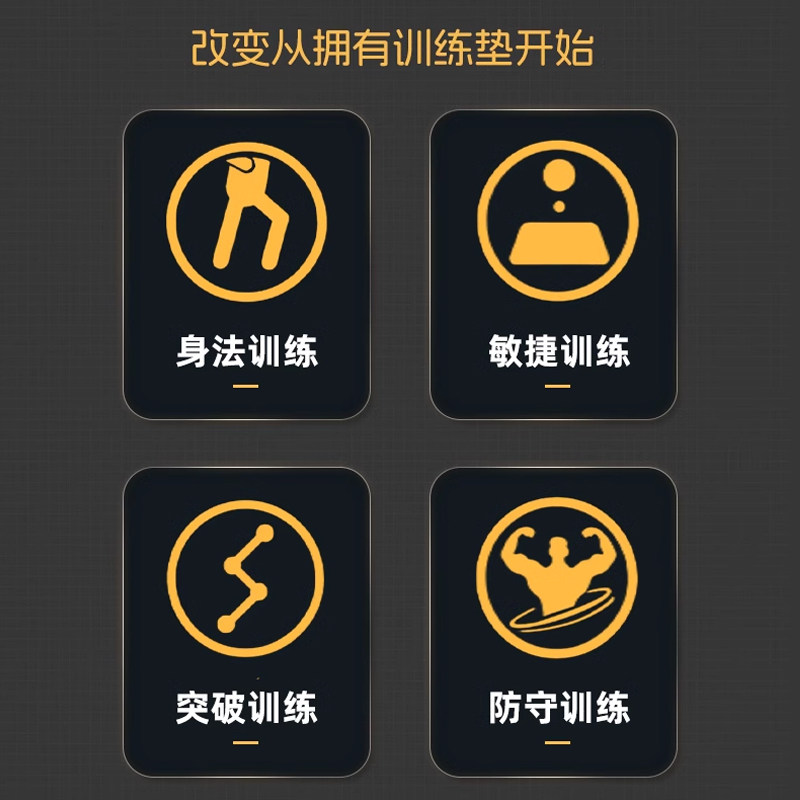 改变从拥有训练垫开始

身法训练

敏捷训练

突破训练

防守训练