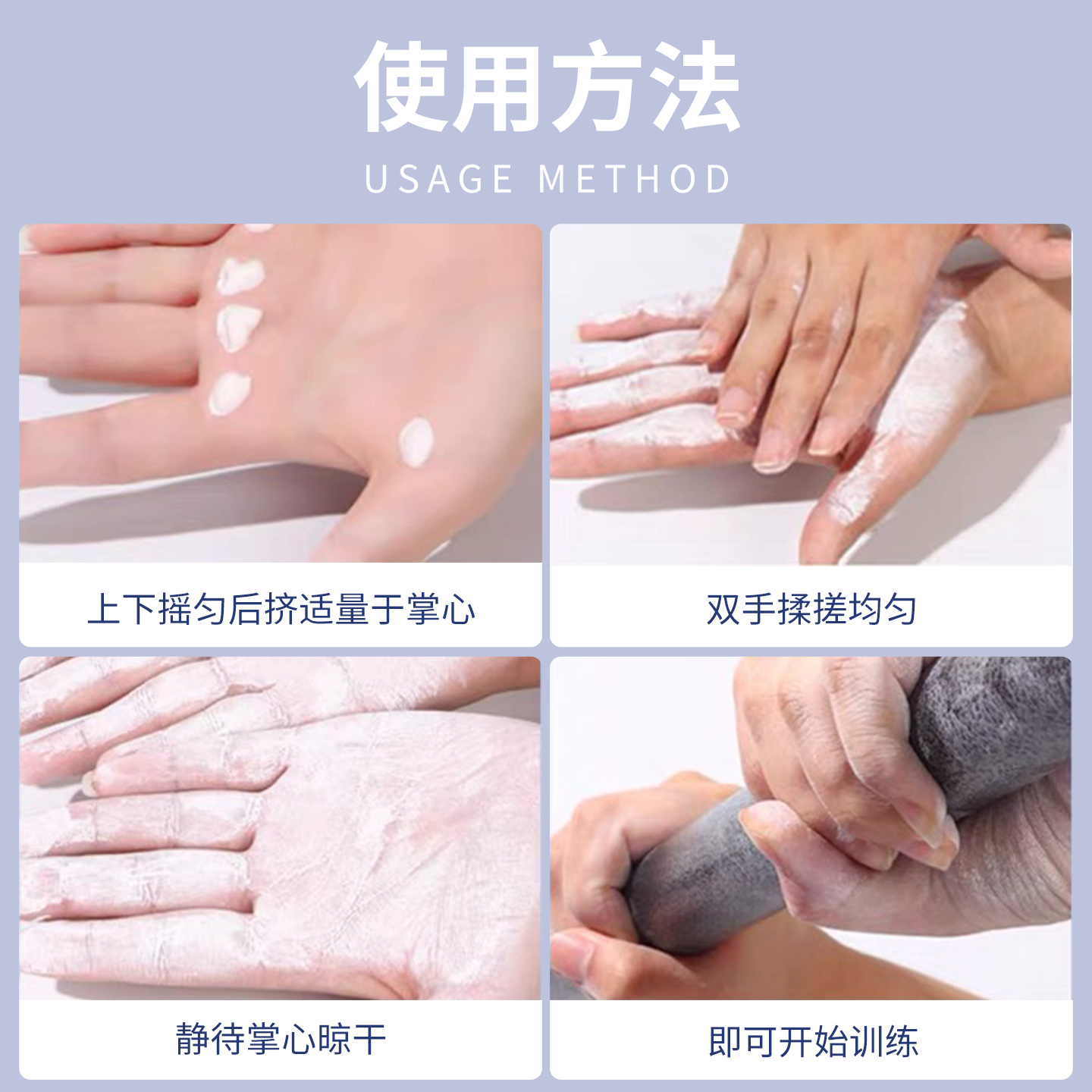 使用方法

USAGE METHOD

上下摇匀后挤适量于掌心

双手揉搓均匀

静待掌心晾干

即可开始训练