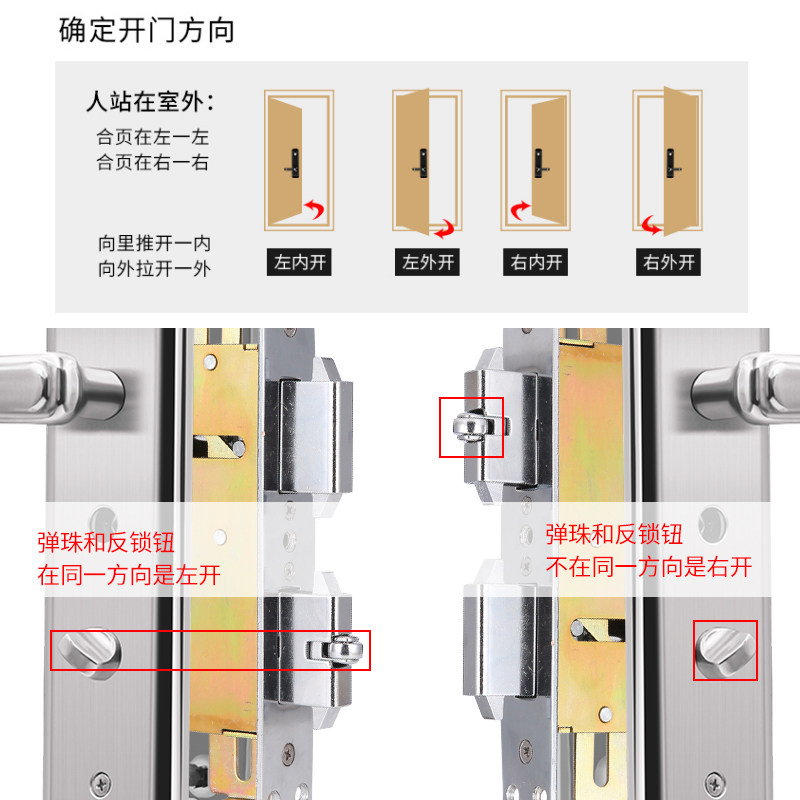 确定开门方向

人站在室外:
合页在左一左
合页在右一右

向里推开一内
向外拉开一外

左内开

左外开

右内开

右外开

弹珠和反锁钮
在同一方向是左开

弹珠和反锁钮
不在同一方向是右开