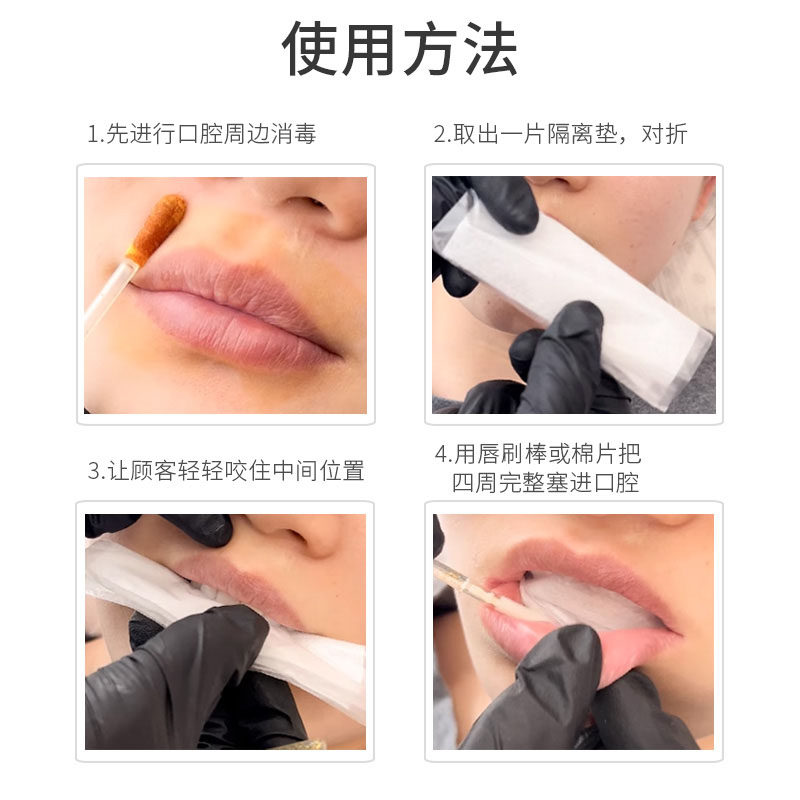 使用方法

1.先进行口腔周边消毒

2.取出一片隔离垫，对折

3.让顾客轻轻咬住中间位置

4.用唇刷棒或棉片把四周完整塞进口腔