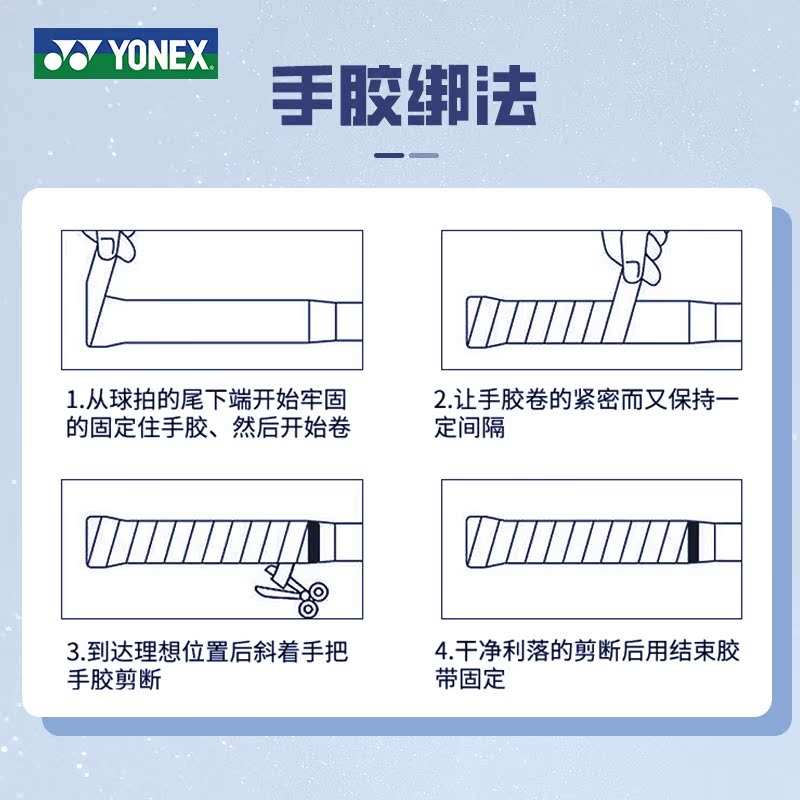 YONEX

手胶绑法

1.从球拍的尾下端开始牢固的固定住手胶、然后开始卷

2.让手胶卷的紧密而又保持一定间隔

3.到达理想位置后斜着手把手胶剪断

4.干净利落的剪断后用结束胶带固定