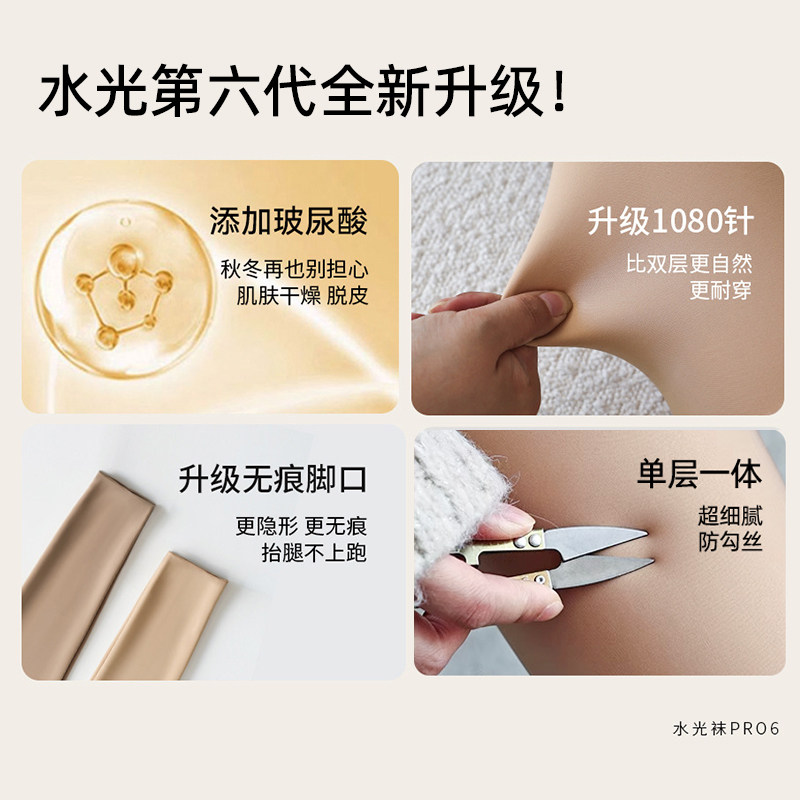 水光第六代全新升级!

添加玻尿酸

秋冬再也别担心
肌肤干燥 脱皮

升级1080针

比双层更自然
更耐穿

升级无痕脚口

更隐形 更无痕
抬腿不上跑

单层一体

超细腻
防勾丝

水光袜PRO6