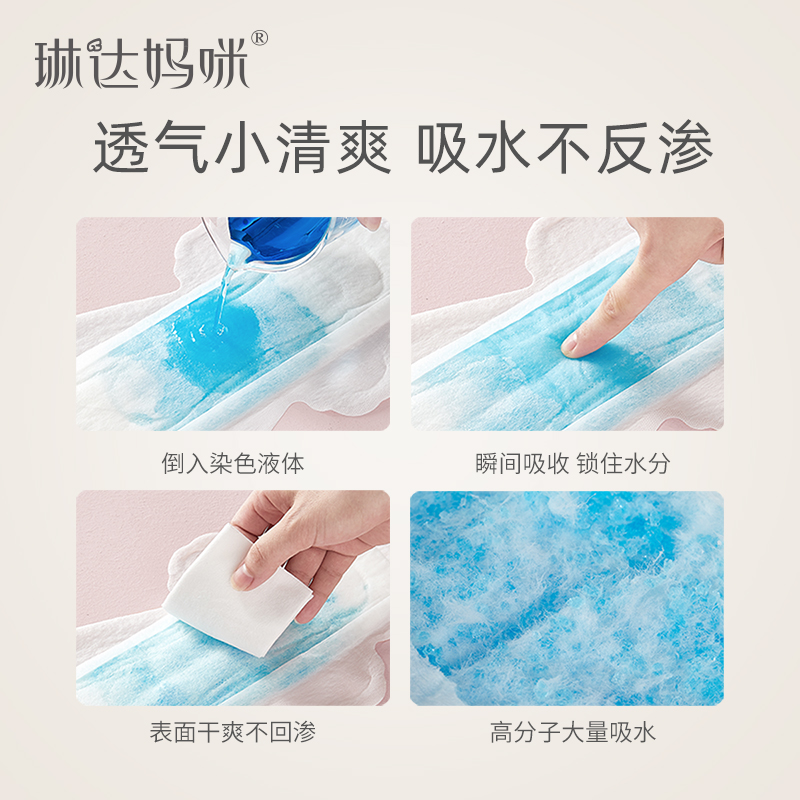 琳达妈咪®

透气小清爽 吸水不反渗

倒入染色液体

瞬间吸收 锁住水分

表面干爽不回渗

高分子大量吸水